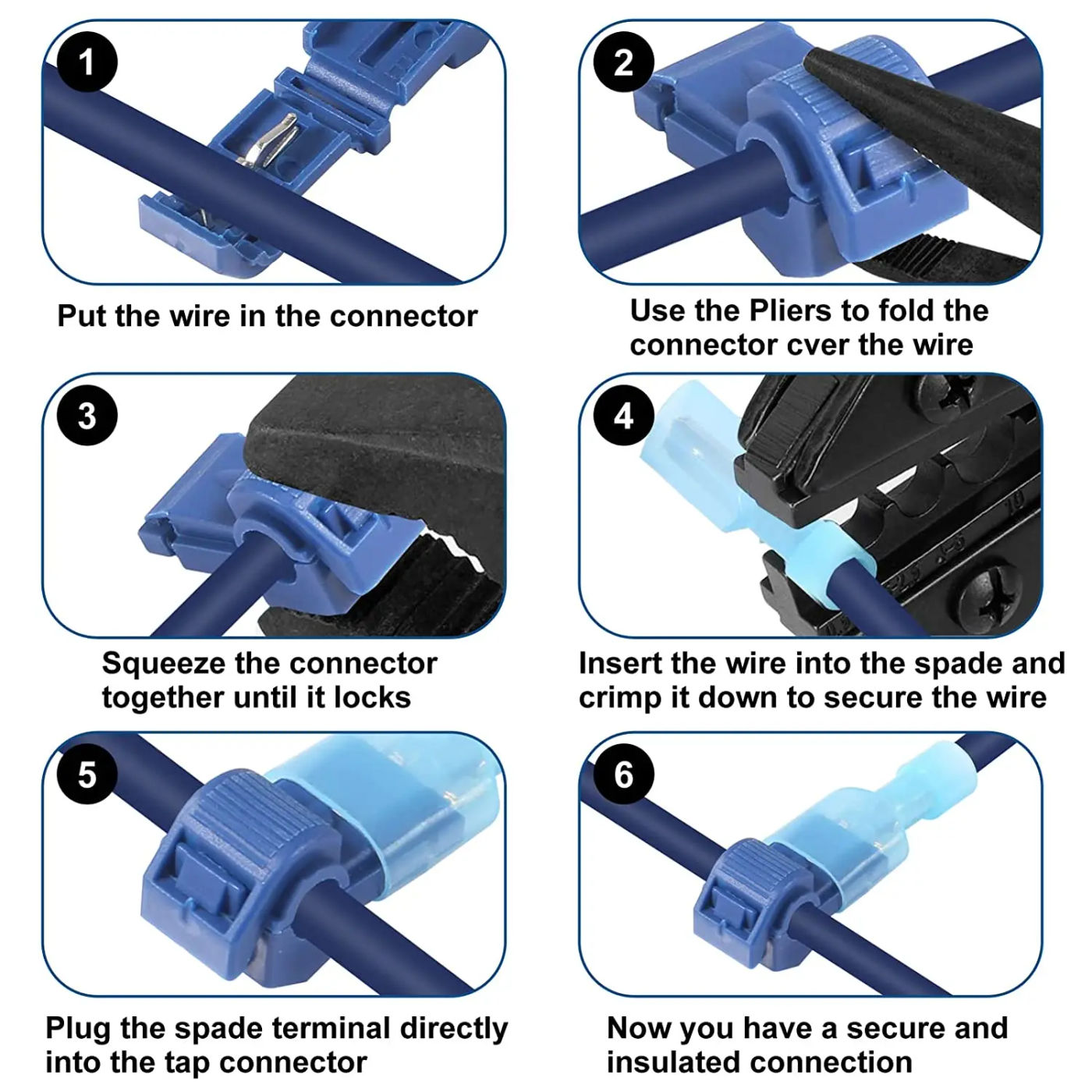 1

Put the wire in the connector

2

Use the Pliers to fold the connector cver the wire

3

Squeeze the connector together until it locks

4

10

Insert the wire into the spade and crimp it down to secure the wire

5

Plug the spade terminal directly into the tap connector

6

Now you have a secure and insulated connection