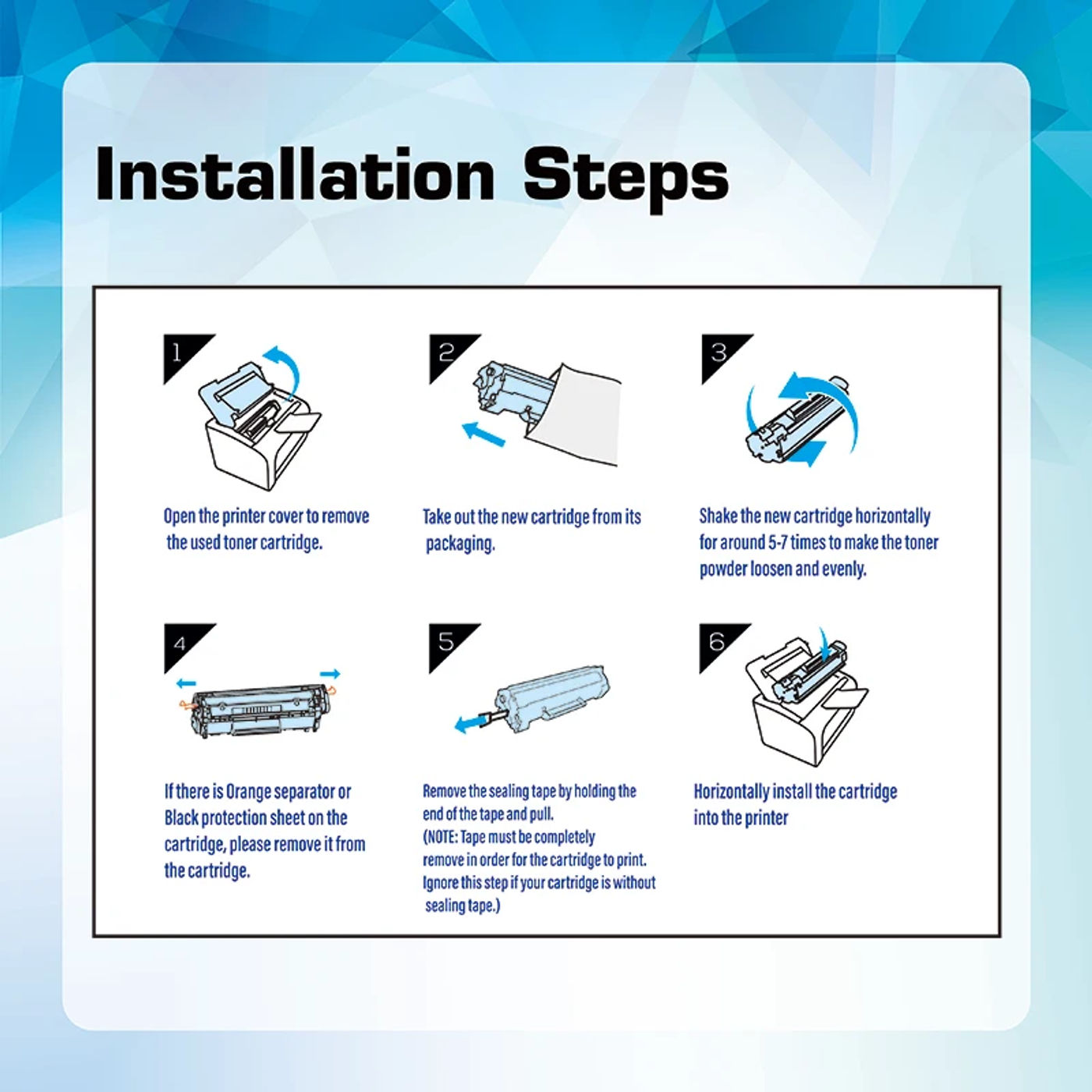 Installation Steps

1

Open the printer cover to remove the used toner cartridge.

2

Take out the new cartridge from its packaging.

3

Shake the new cartridge horizontally for around 5-7 times to make the toner powder loosen and evenly.

4

If there is Orange separator or Black protection sheet on the cartridge, please remove it from the cartridge.

5

Remove the sealing tape by holding the end of the tape and pull.
(NOTE: Tape must be completely remove in order for the cartridge to print. Ignore this step if your cartridge is without sealing tape.)

6

Horizontally install the cartridge into the printer