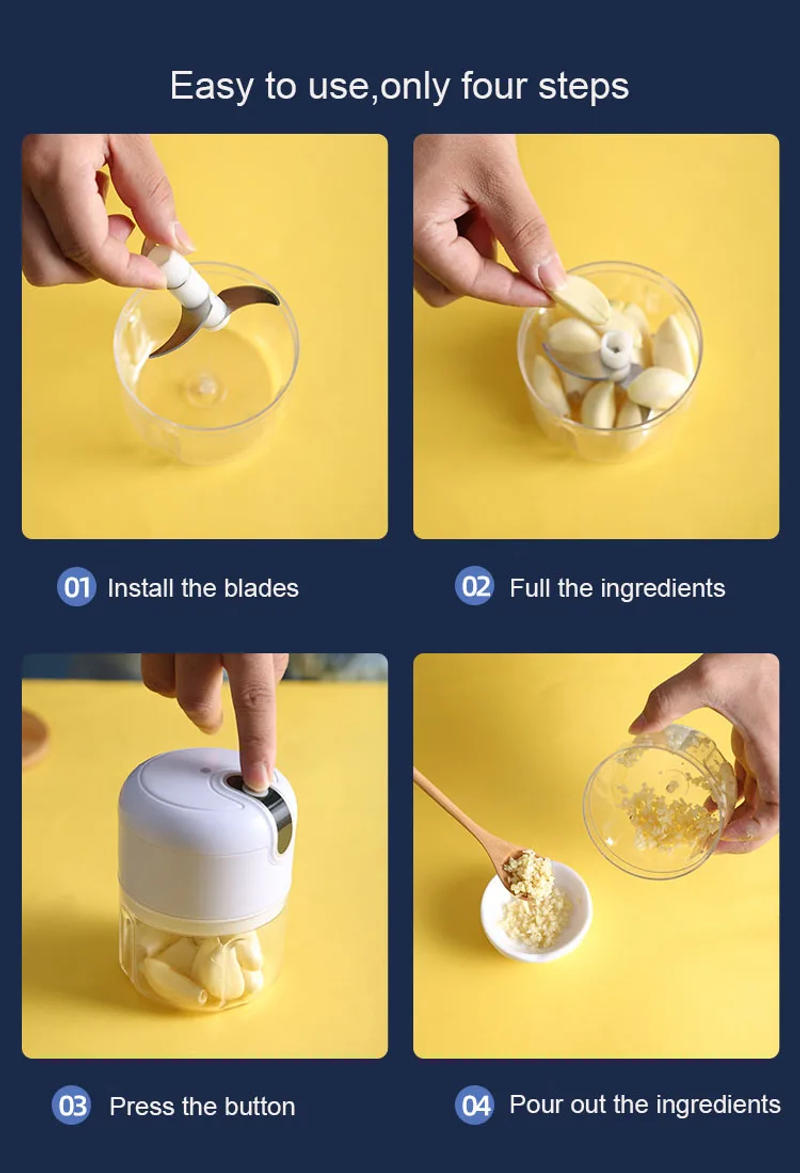 Easy to use,only four steps

01 Install the blades

02 Full the ingredients

03 Press the button

04 Pour out the ingredients