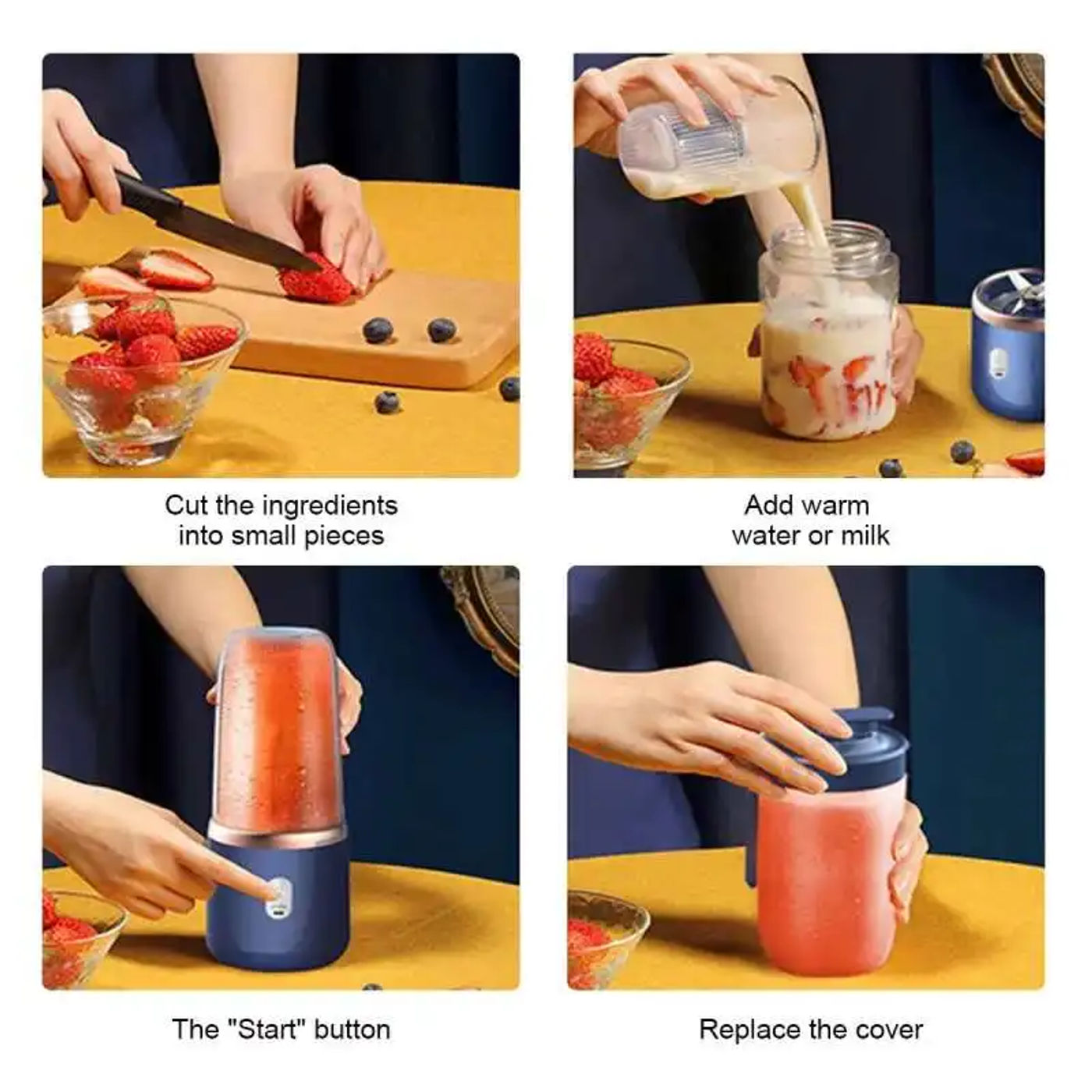 Cut the ingredients into small pieces

Add warm water or milk

The "Start" button

Replace the cover