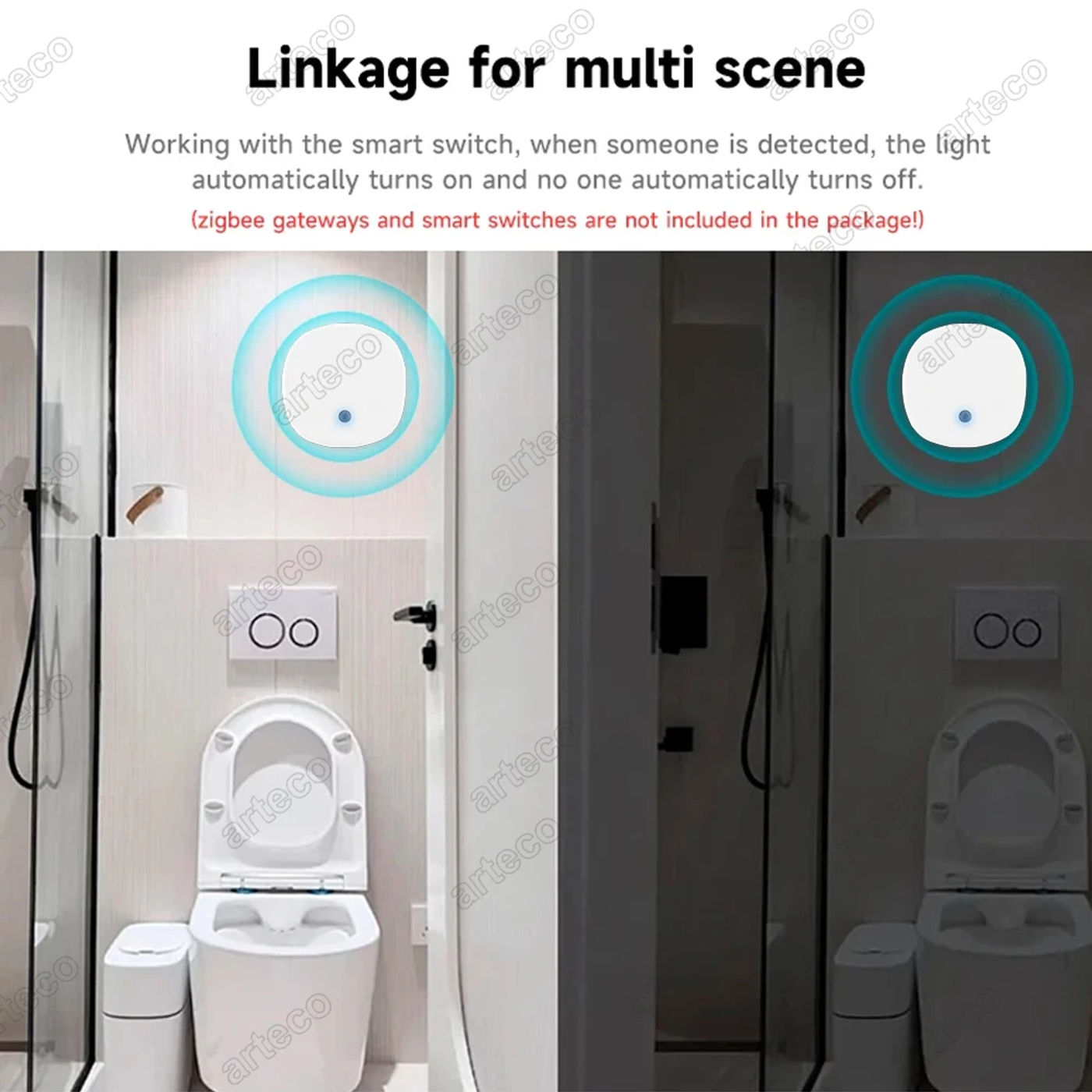 Linkage for multi scene

Working with the smart switch, when someone is detected, the light automatically turns on and no one automatically turns off.

(zigbee gateways and smart switches are not included in the package!)

arteco