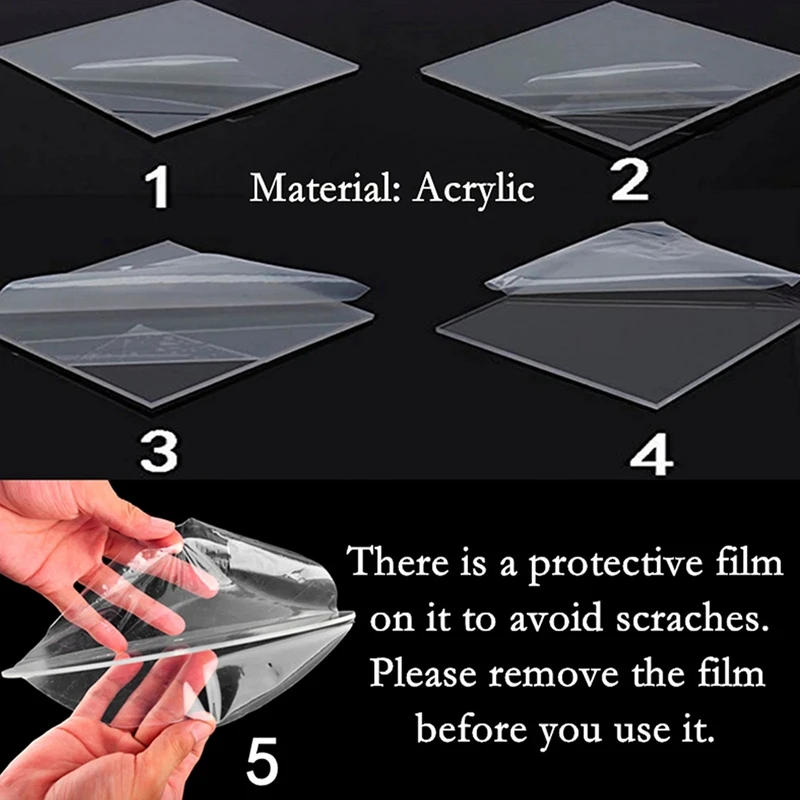 1 Material: Acrylic 2

3

4

There is a protective film on it to avoid scraches. Please remove the film before you use it.

5