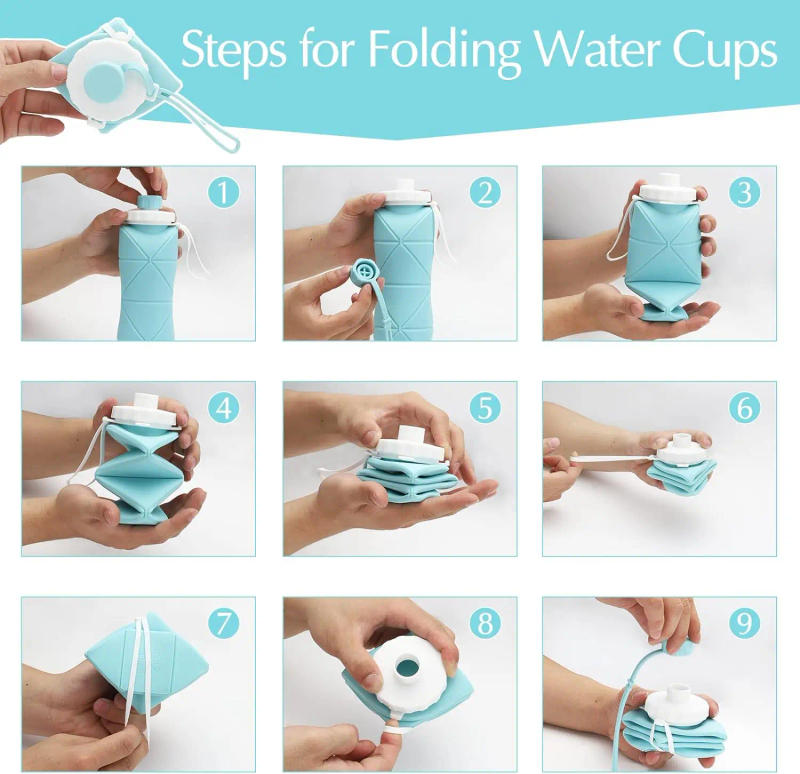 Steps for Folding Water Cups

1

2

3

4

5

6

7

8

9