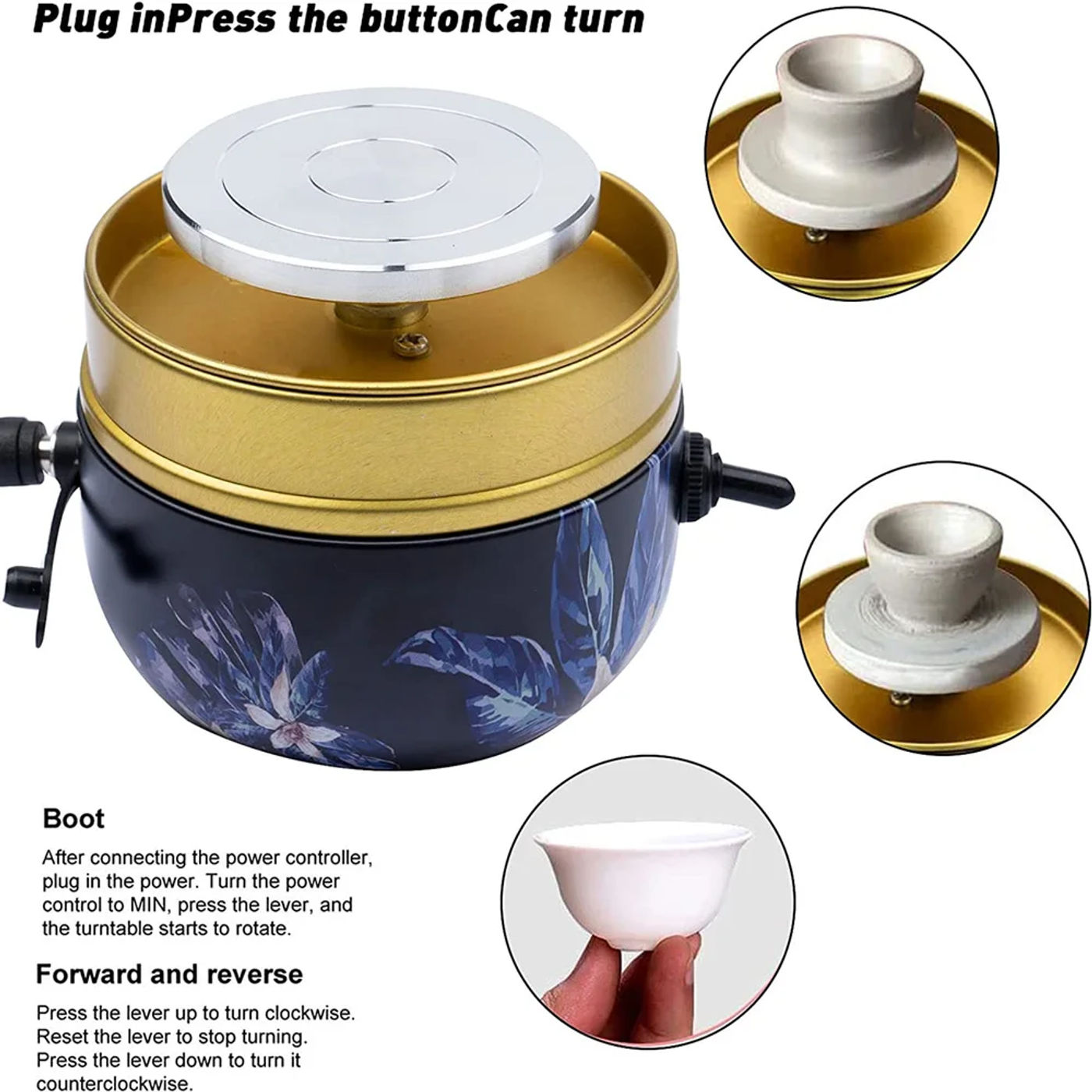 Plug inPress the buttonCan turn

Boot

After connecting the power controller, plug in the power. Turn the power control to MIN, press the lever, and the turntable starts to rotate.

Forward and reverse

Press the lever up to turn clockwise. Reset the lever to stop turning. Press the lever down to turn it counterclockwise.