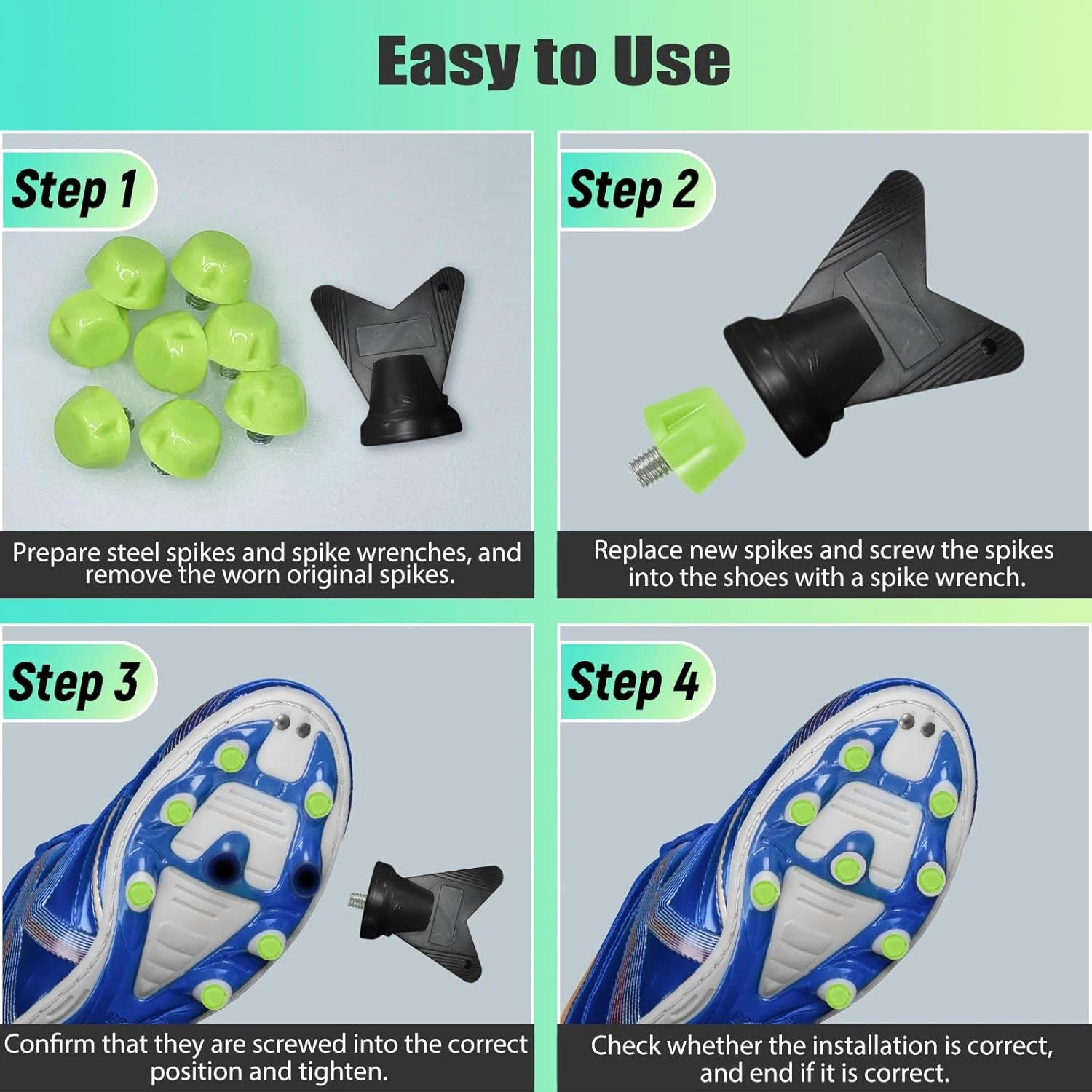 Easy to Use

Step 1

Prepare steel spikes and spike wrenches, and remove the worn original spikes.

Step 2

Replace new spikes and screw the spikes into the shoes with a spike wrench.

Step 3

Confirm that they are screwed into the correct position and tighten.

Step 4

Check whether the installation is correct, and end if it is correct.