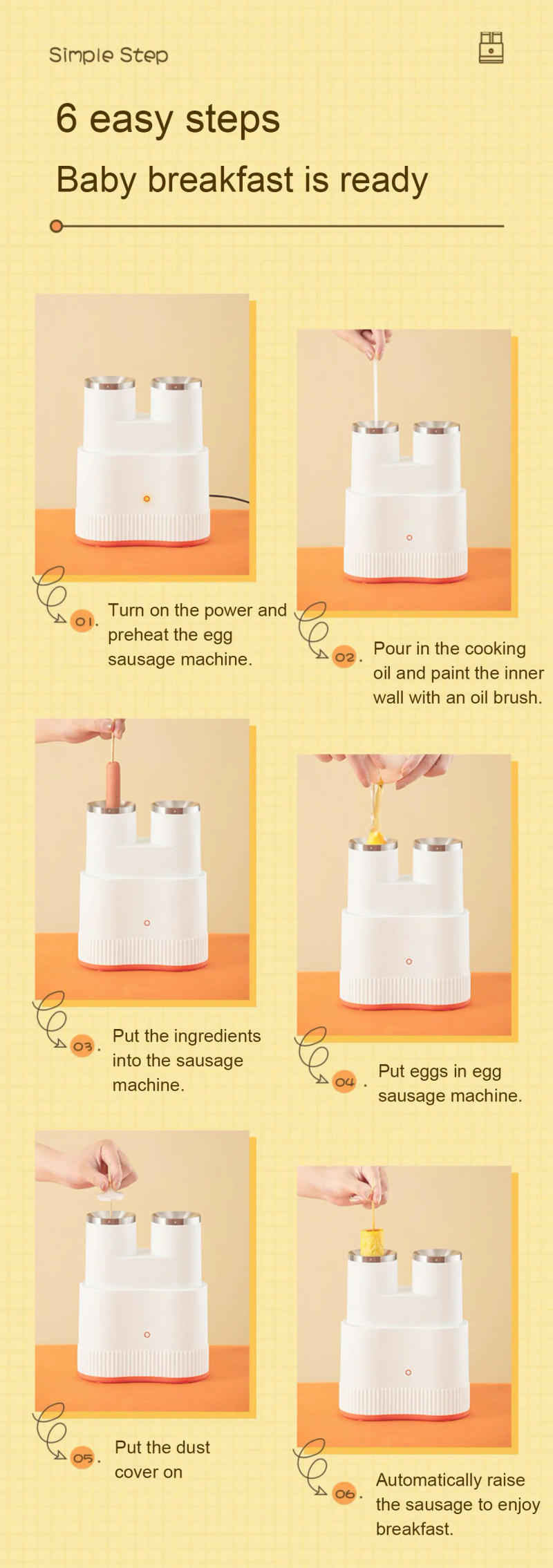 Simple Step

6 easy steps

Baby breakfast is ready

01. Turn on the power and preheat the egg sausage machine.

02. Pour in the cooking oil and paint the inner wall with an oil brush.

03. Put the ingredients into the sausage machine.

04. Put eggs in egg sausage machine.

05. Put the dust cover on

06. Automatically raise the sausage to enjoy breakfast.