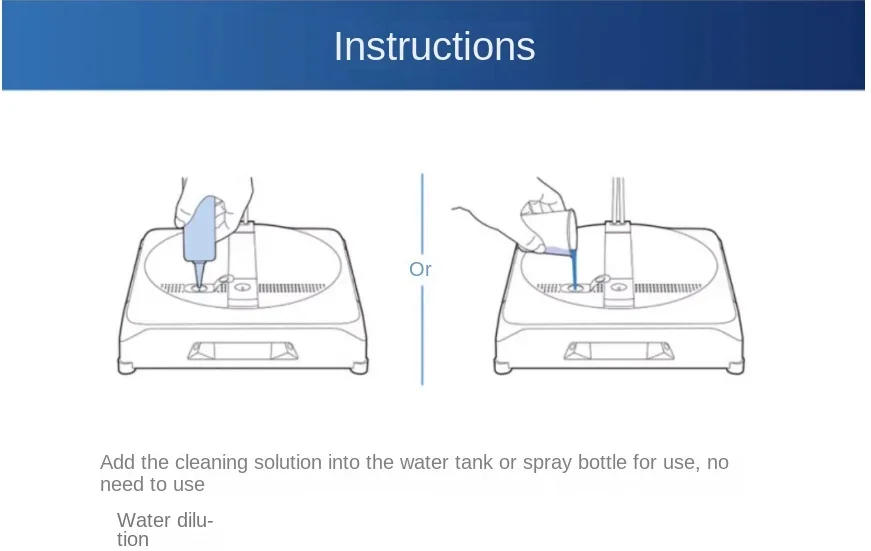 Instructions

Or

Add the cleaning solution into the water tank or spray bottle for use, no need to use

Water dilution