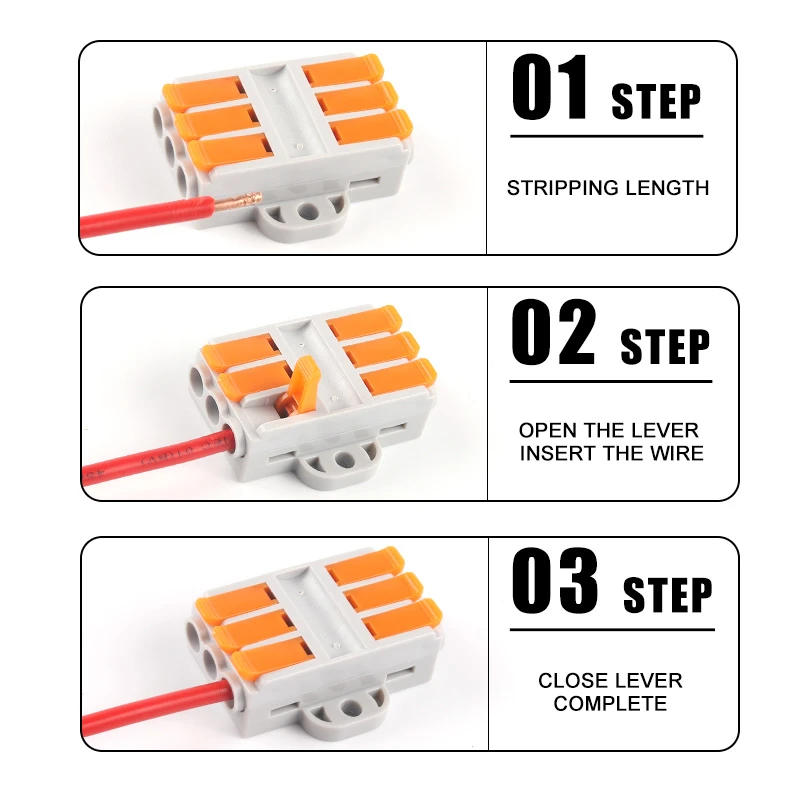 01 STEP

STRIPPING LENGTH

02 STEP

OPEN THE LEVER
INSERT THE WIRE

03 STEP

CLOSE LEVER
COMPLETE