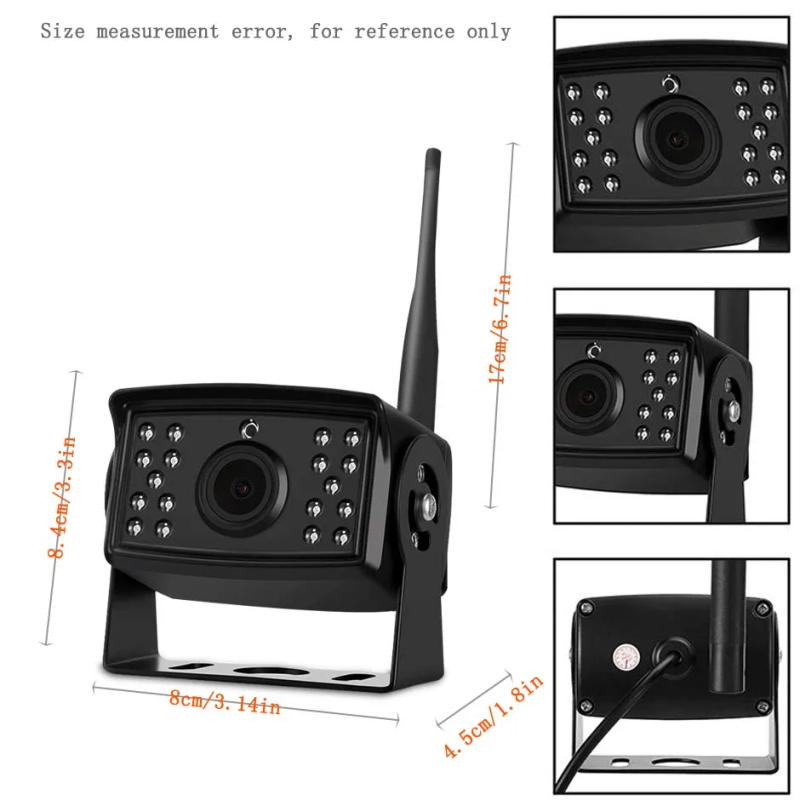 Size measurement error, for reference only

17cm/6.7in

8.4cm/3.3in

8cm/3.14in

4.5cm/1.8in