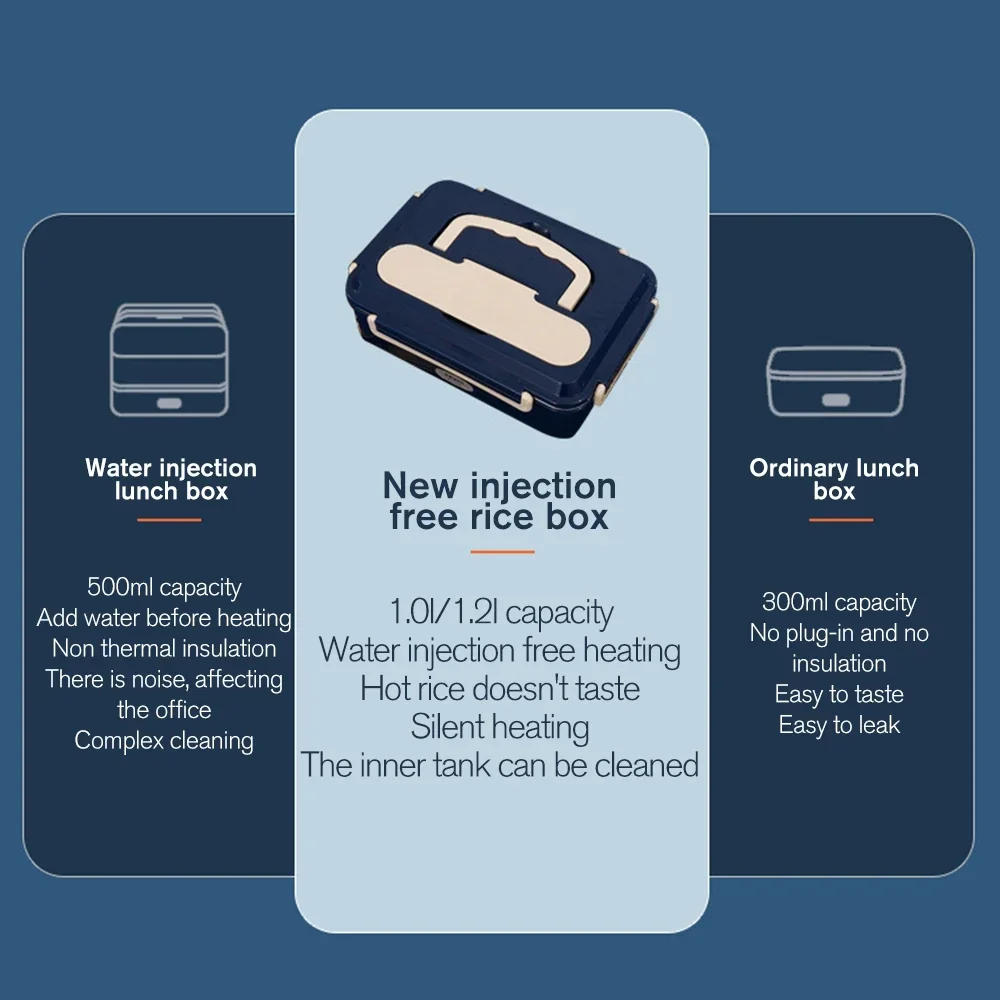 Water injection lunch box

500ml capacity
Add water before heating
Non thermal insulation
There is noise, affecting the office
Complex cleaning

New injection free rice box

1.0l/1.2l capacity
Water injection free heating
Hot rice doesn't taste
Silent heating
The inner tank can be cleaned

Ordinary lunch box

300ml capacity
No plug-in and no insulation
Easy to taste
Easy to leak