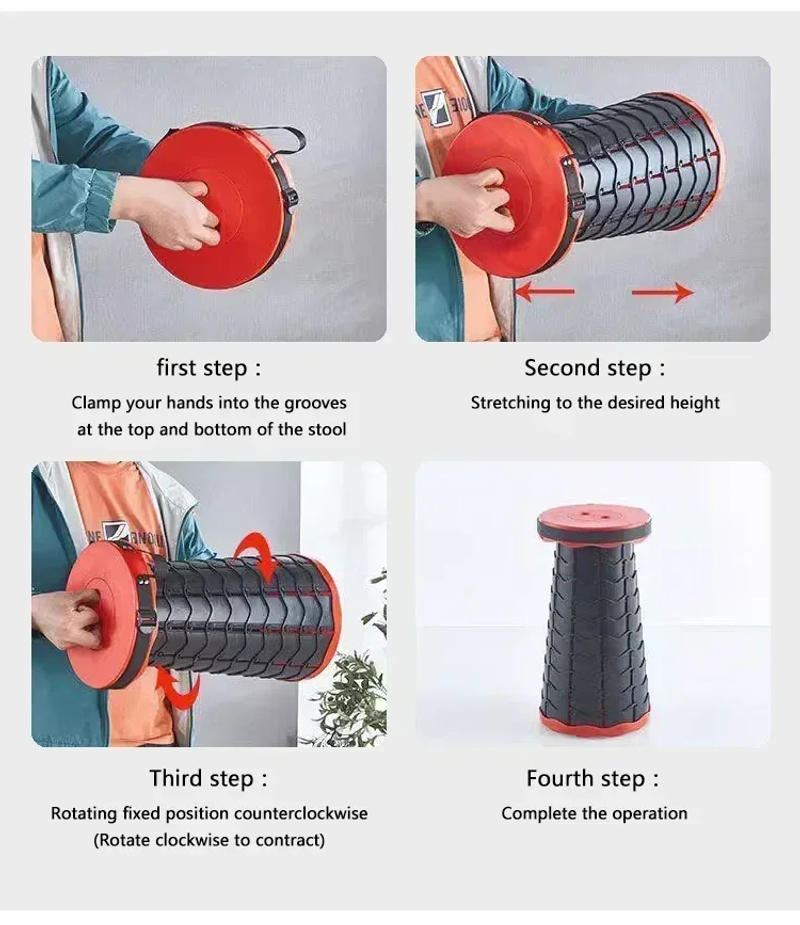 first step :
Clamp your hands into the grooves at the top and bottom of the stool

Second step :
Stretching to the desired height

Third step :
Rotating fixed position counterclockwise (Rotate clockwise to contract)

Fourth step :
Complete the operation