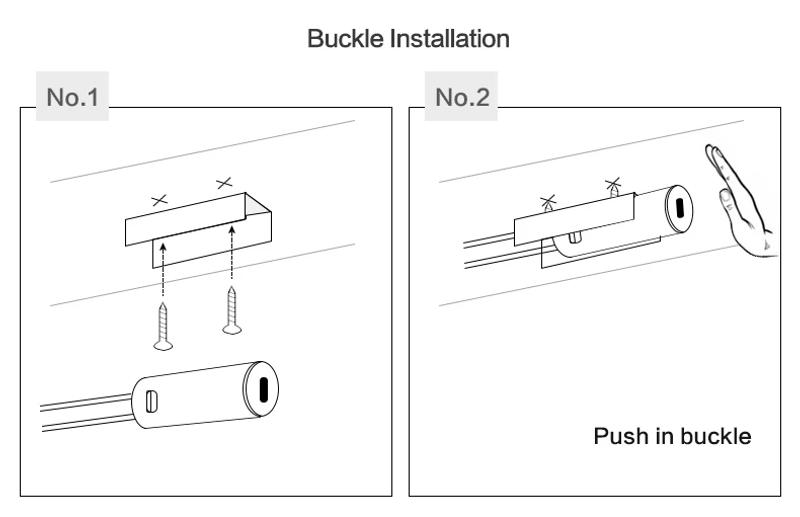 Buckle Installation

No.1

No.2

Push in buckle