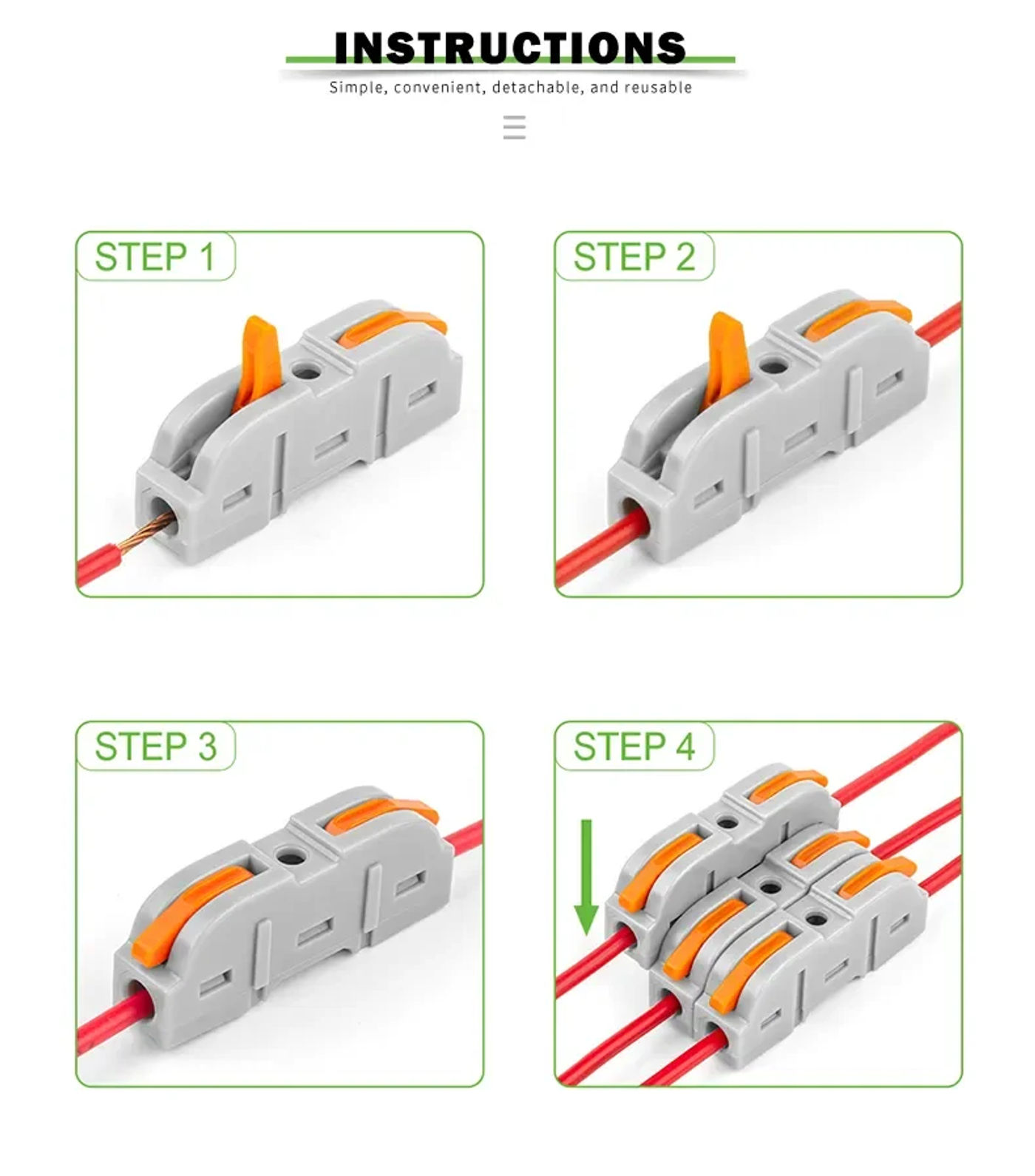 INSTRUCTIONS

Simple, convenient, detachable, and reusable

STEP 1

STEP 2

STEP 3

STEP 4