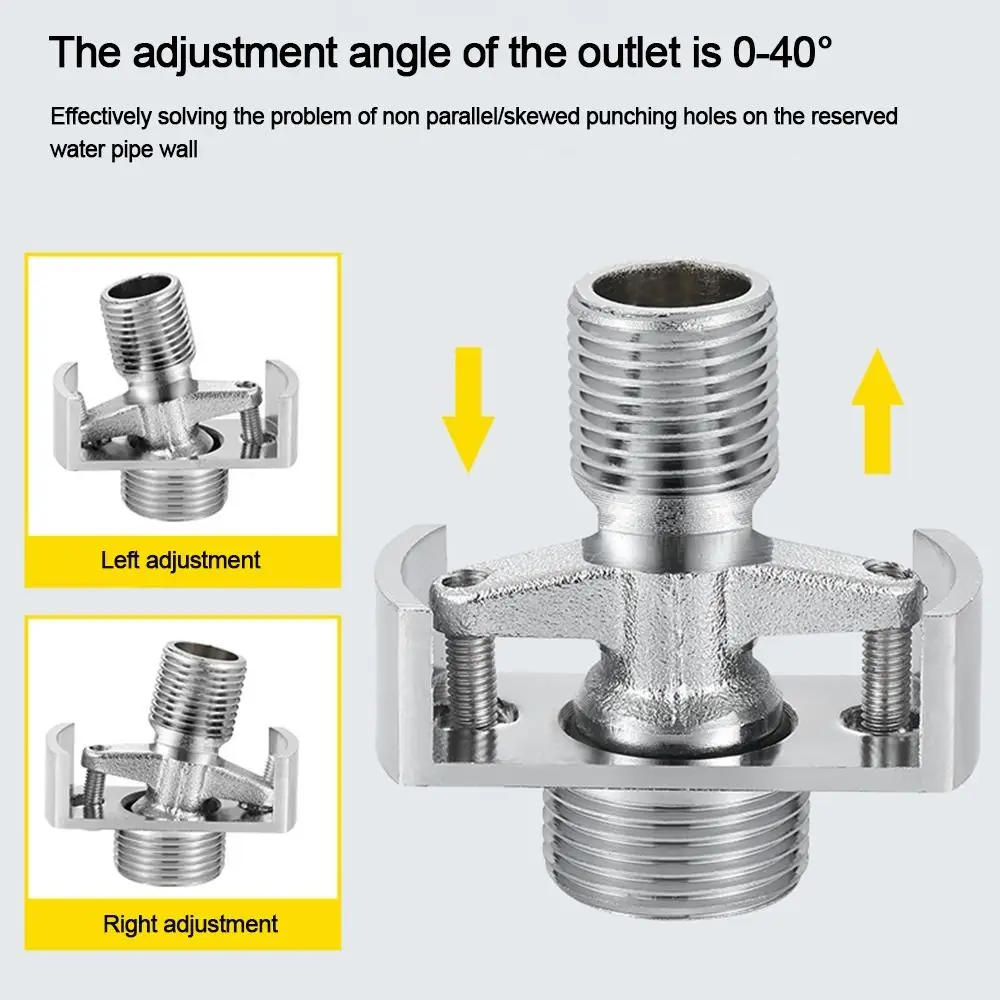 The adjustment angle of the outlet is 0-40°

Effectively solving the problem of non parallel/skewed punching holes on the reserved water pipe wall

Left adjustment

Right adjustment