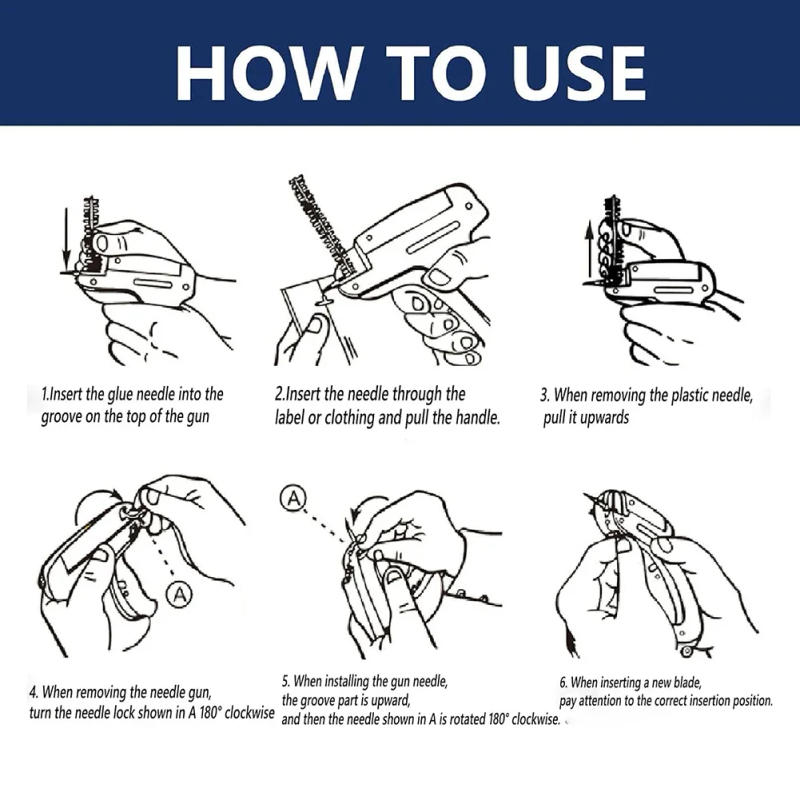 HOW TO USE

1.Insert the glue needle into the groove on the top of the gun

2.Insert the needle through the label or clothing and pull the handle.

3. When removing the plastic needle, pull it upwards

A

4. When removing the needle gun, turn the needle lock shown in A 180° clockwise

A

5. When installing the gun needle, the groove part is upward, and then the needle shown in A is rotated 180° clockwise.

6. When inserting a new blade, pay attention to the correct insertion position.