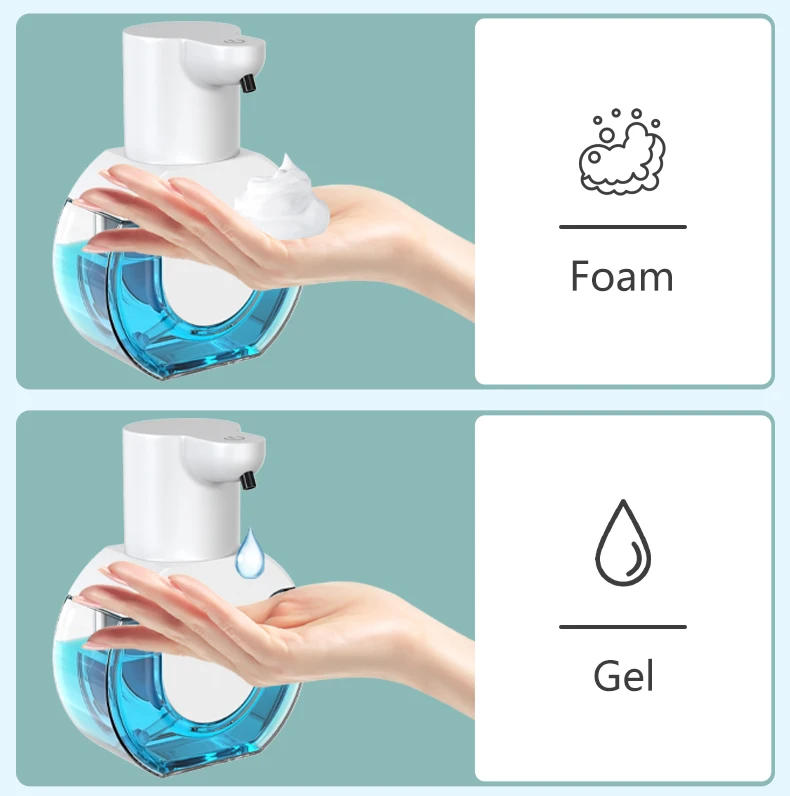 Foam

Gel