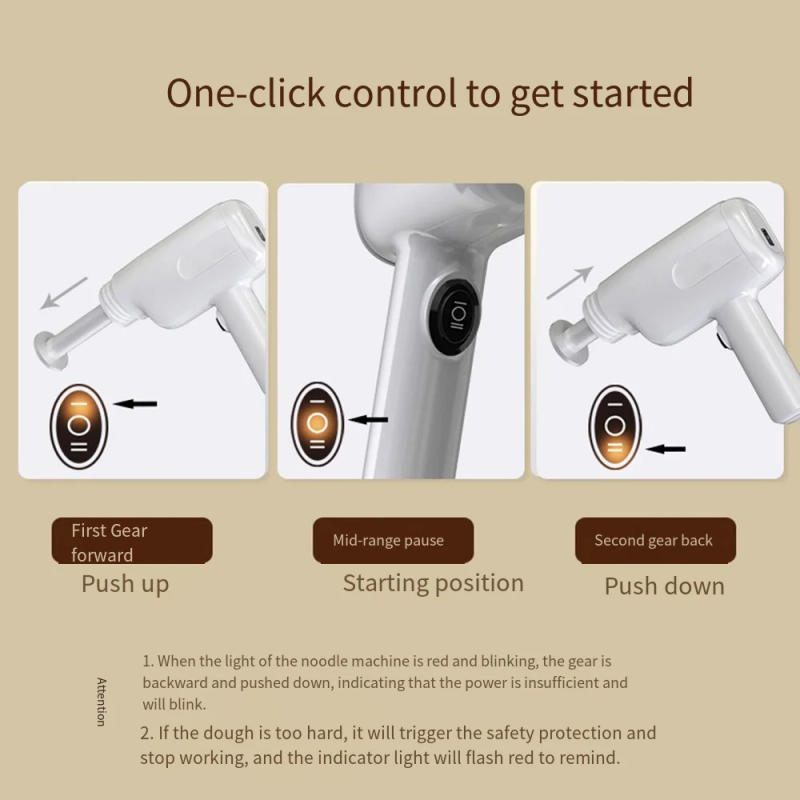 One-click control to get started

First Gear forward

Push up

Mid-range pause

Starting position

Second gear back

Push down

Attention

1. When the light of the noodle machine is red and blinking, the gear is backward and pushed down, indicating that the power is insufficient and will blink.

2. If the dough is too hard, it will trigger the safety protection and stop working, and the indicator light will flash red to remind.