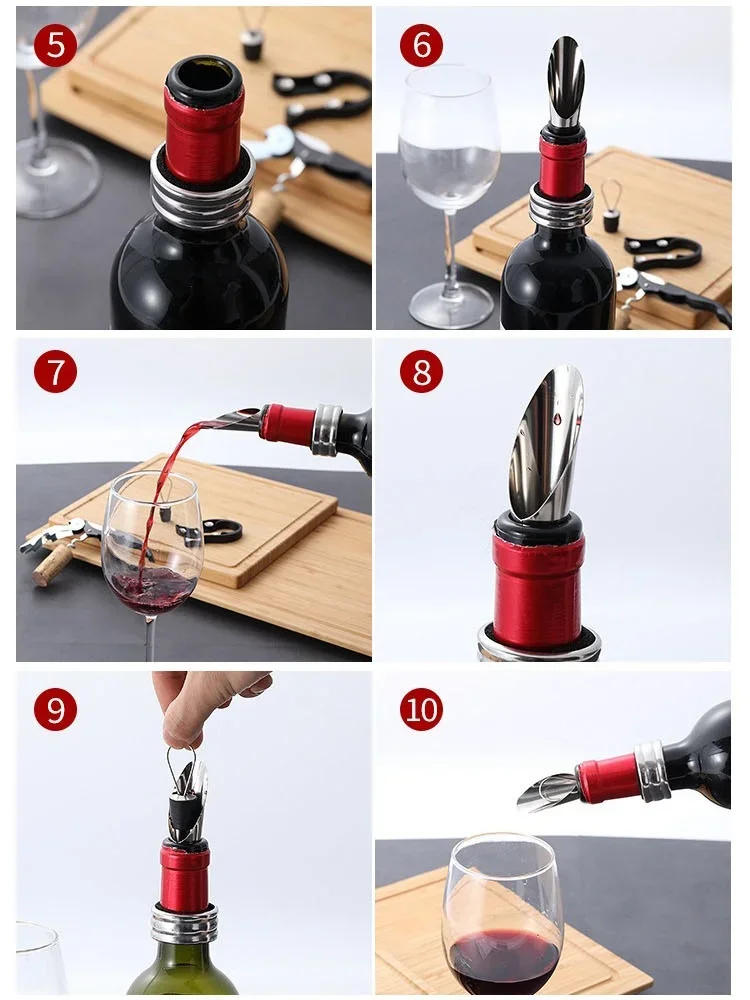 5

6

7

8

9

10