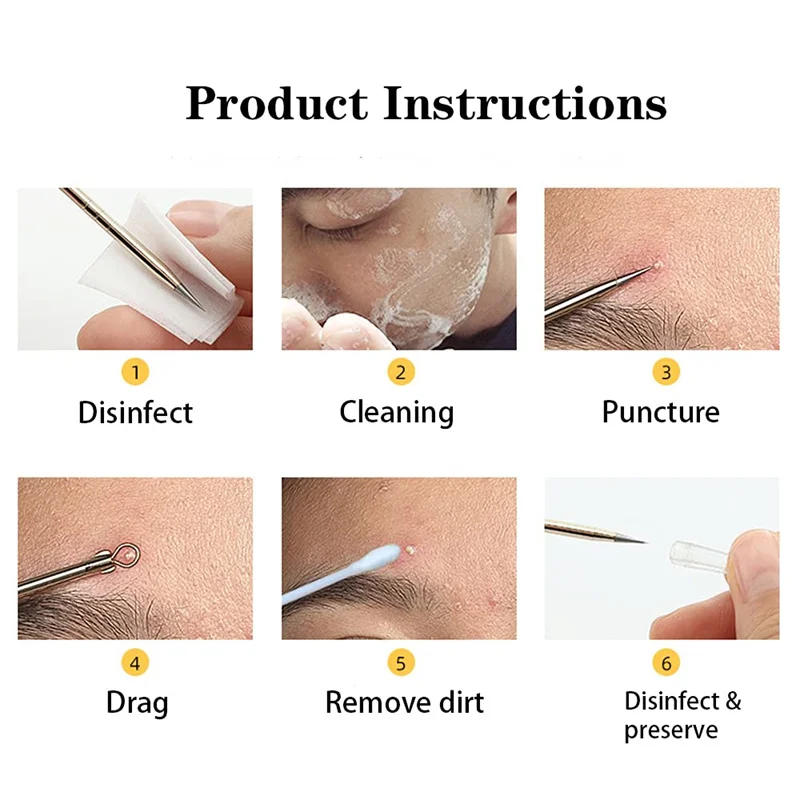 Product Instructions

1
Disinfect

2
Cleaning

3
Puncture

4
Drag

5
Remove dirt

6
Disinfect & preserve