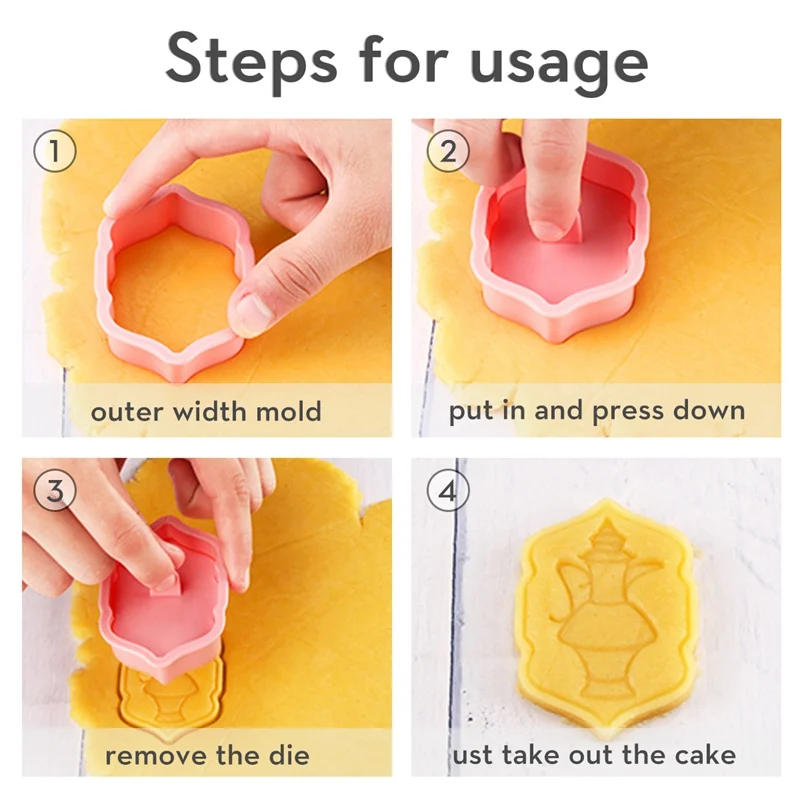 Steps for usage

1
outer width mold

2
put in and press down

3
remove the die

4
ust take out the cake