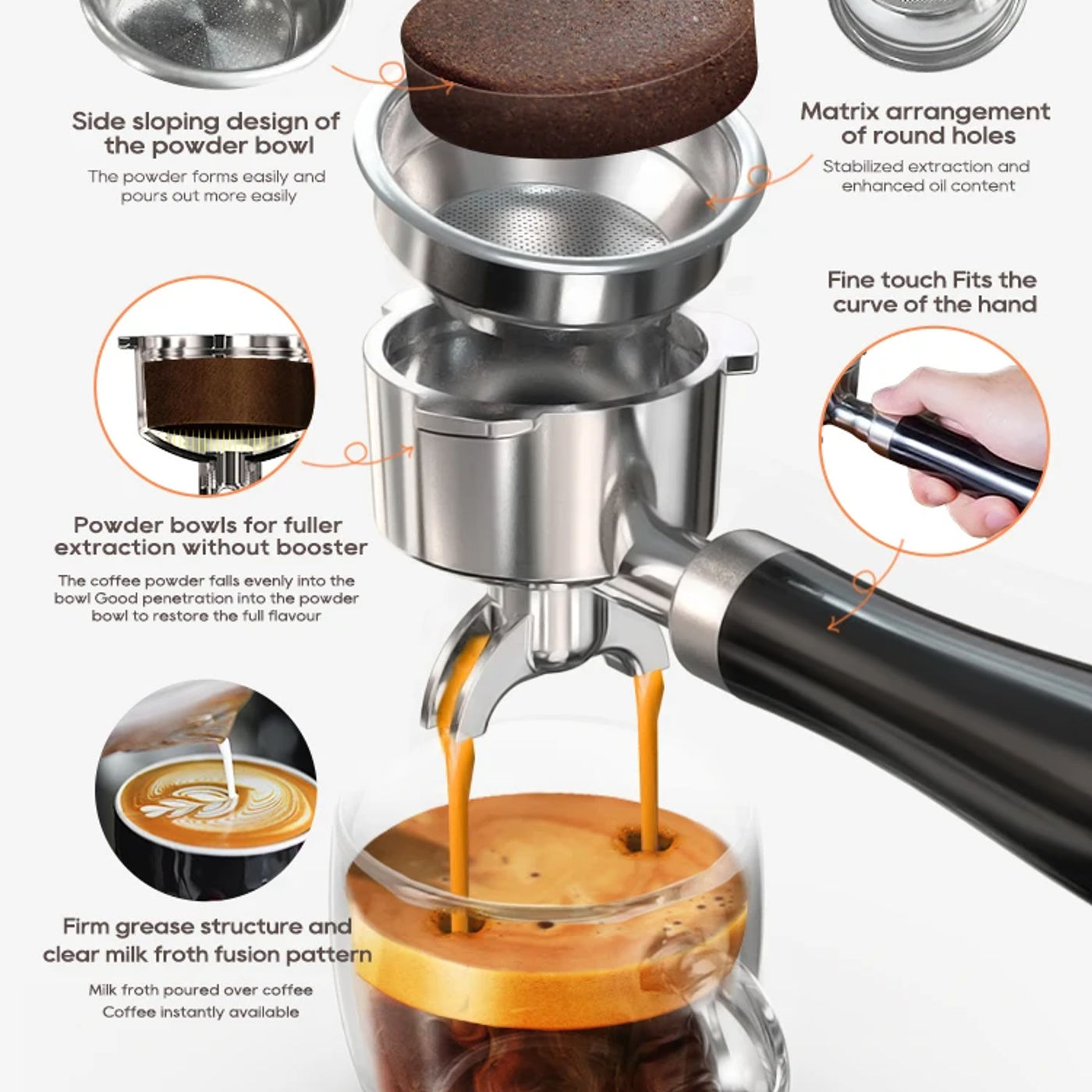 Side sloping design of the powder bowl

The powder forms easily and pours out more easily

Matrix arrangement of round holes

Stabilized extraction and enhanced oil content

Fine touch Fits the curve of the hand

Powder bowls for fuller extraction without booster

The coffee powder falls evenly into the bowl Good penetration into the powder bowl to restore the full flavour

Firm grease structure and clear milk froth fusion pattern

Milk froth poured over coffee Coffee instantly available