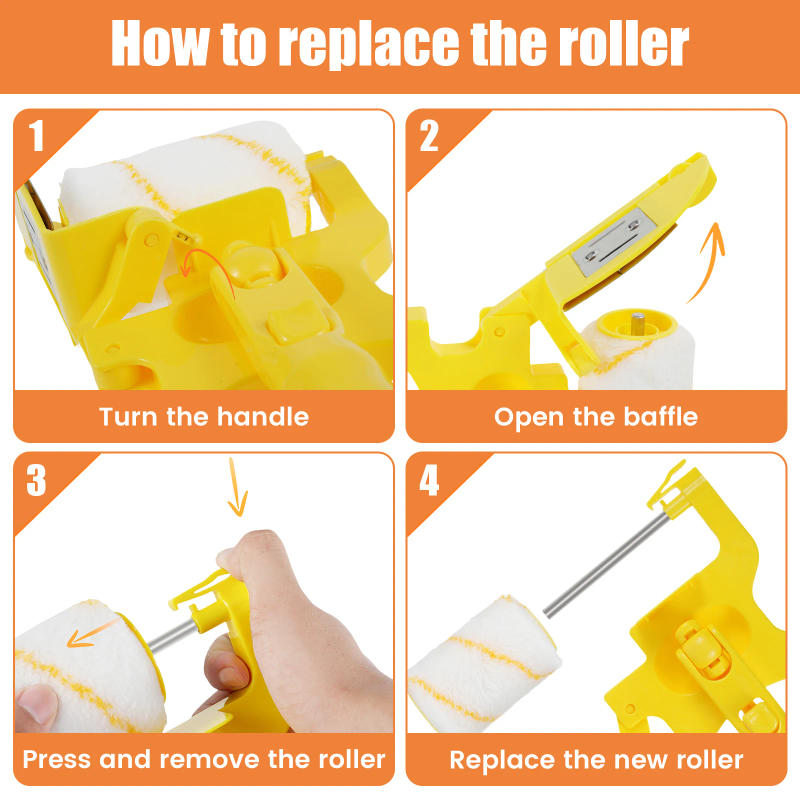 How to replace the roller

1
Turn the handle

2
Open the baffle

3
Press and remove the roller

4
Replace the new roller