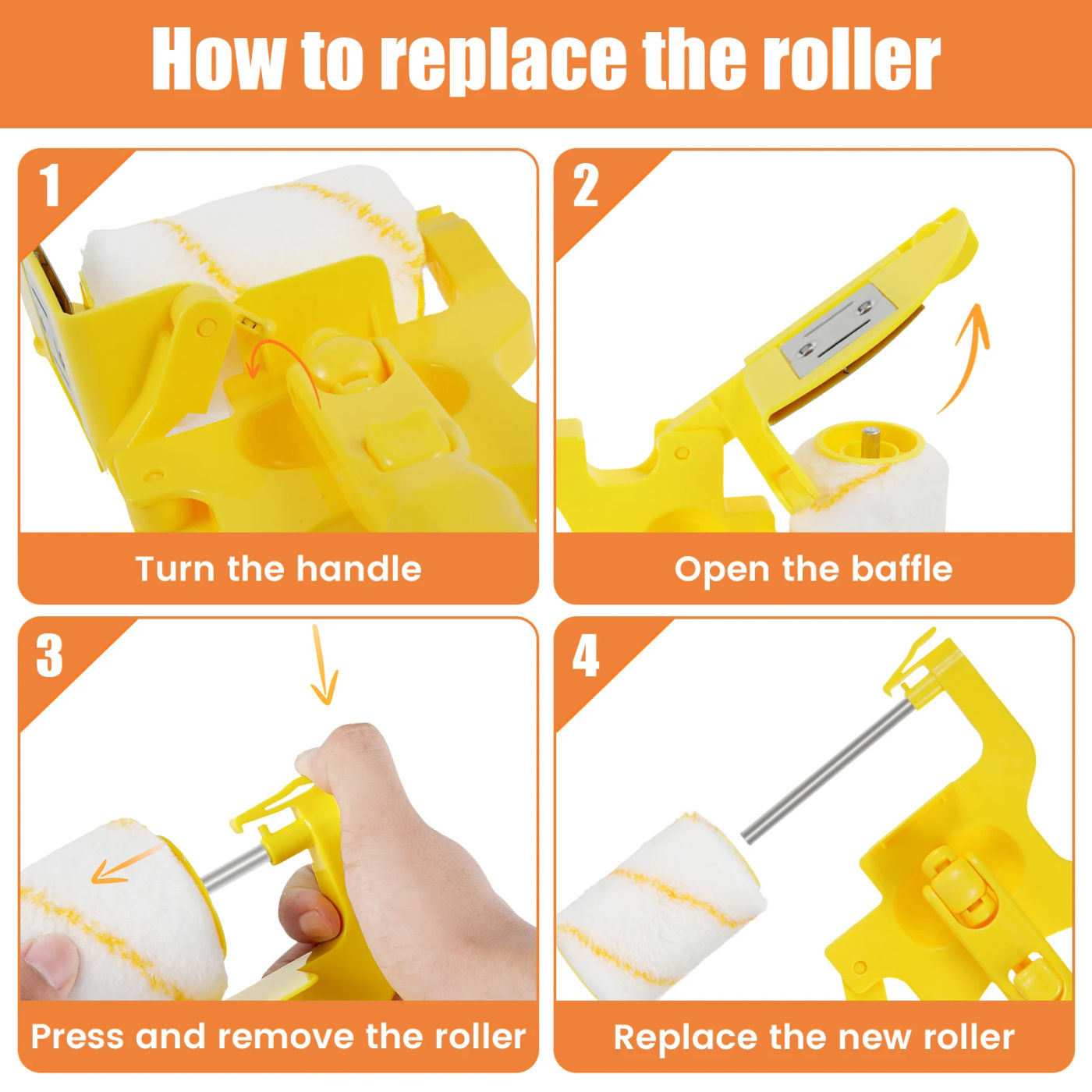 How to replace the roller

1

Turn the handle

2

Open the baffle

3

Press and remove the roller

4

Replace the new roller