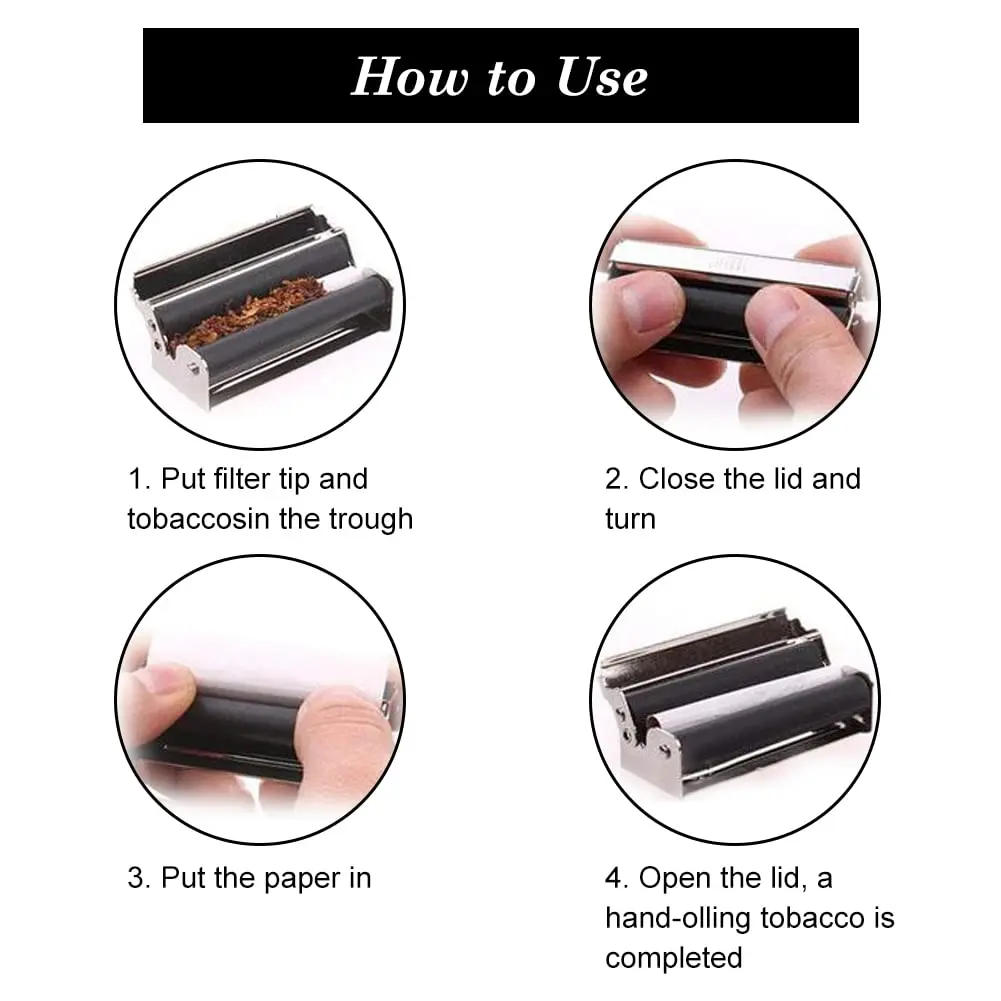 How to Use

1. Put filter tip and tobaccosin the trough

2. Close the lid and turn

3. Put the paper in

4. Open the lid, a hand-olling tobacco is completed