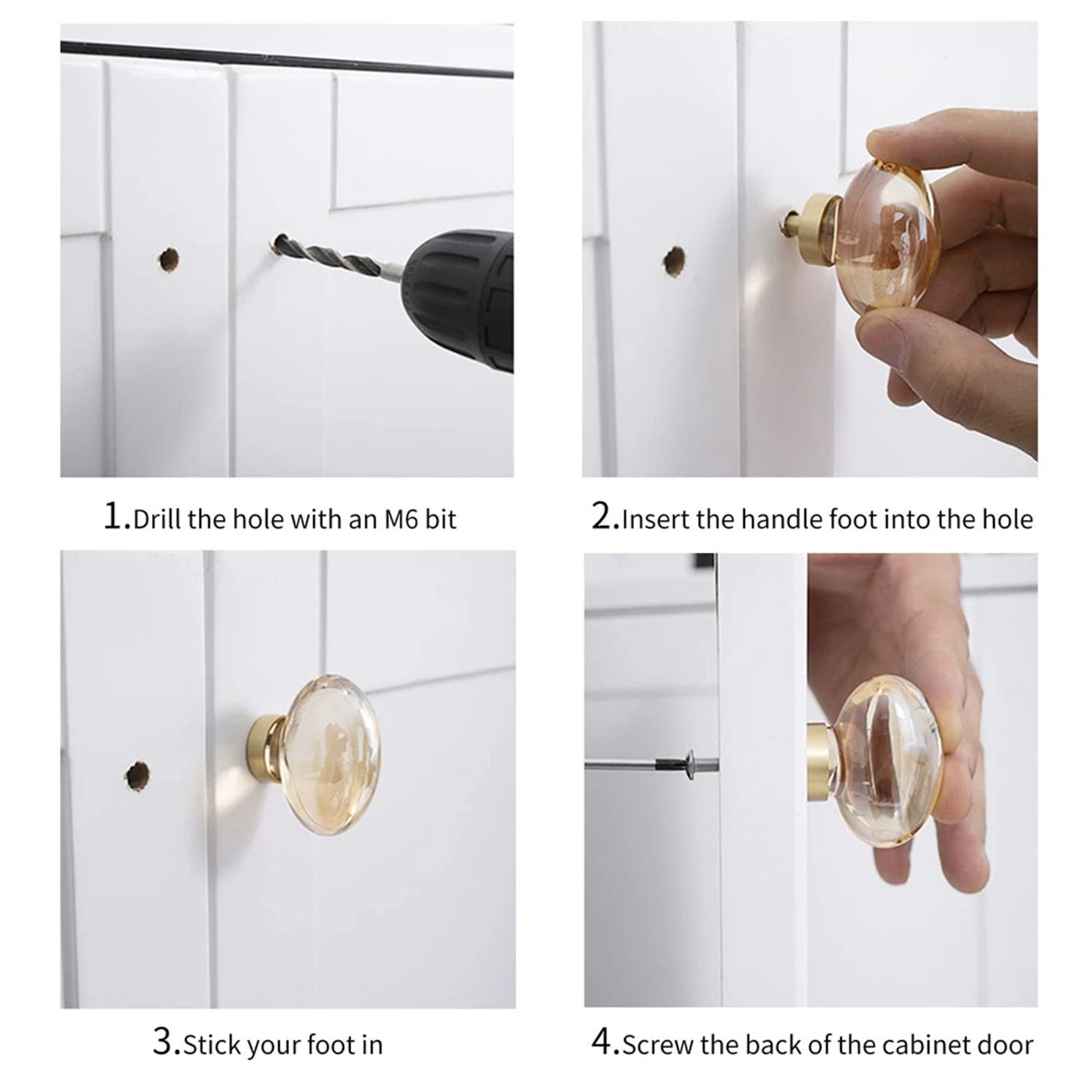 1.Drill the hole with an M6 bit

2.Insert the handle foot into the hole

3.Stick your foot in

4.Screw the back of the cabinet door