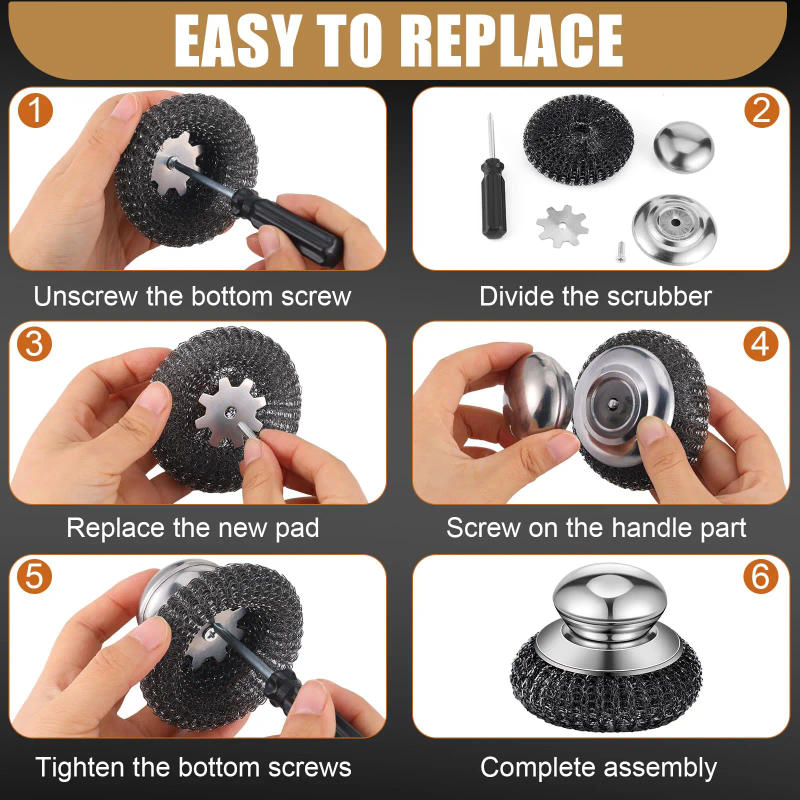 EASY TO REPLACE

1

Unscrew the bottom screw

2

Divide the scrubber

3

Replace the new pad

4

Screw on the handle part

5

Tighten the bottom screws

6

Complete assembly