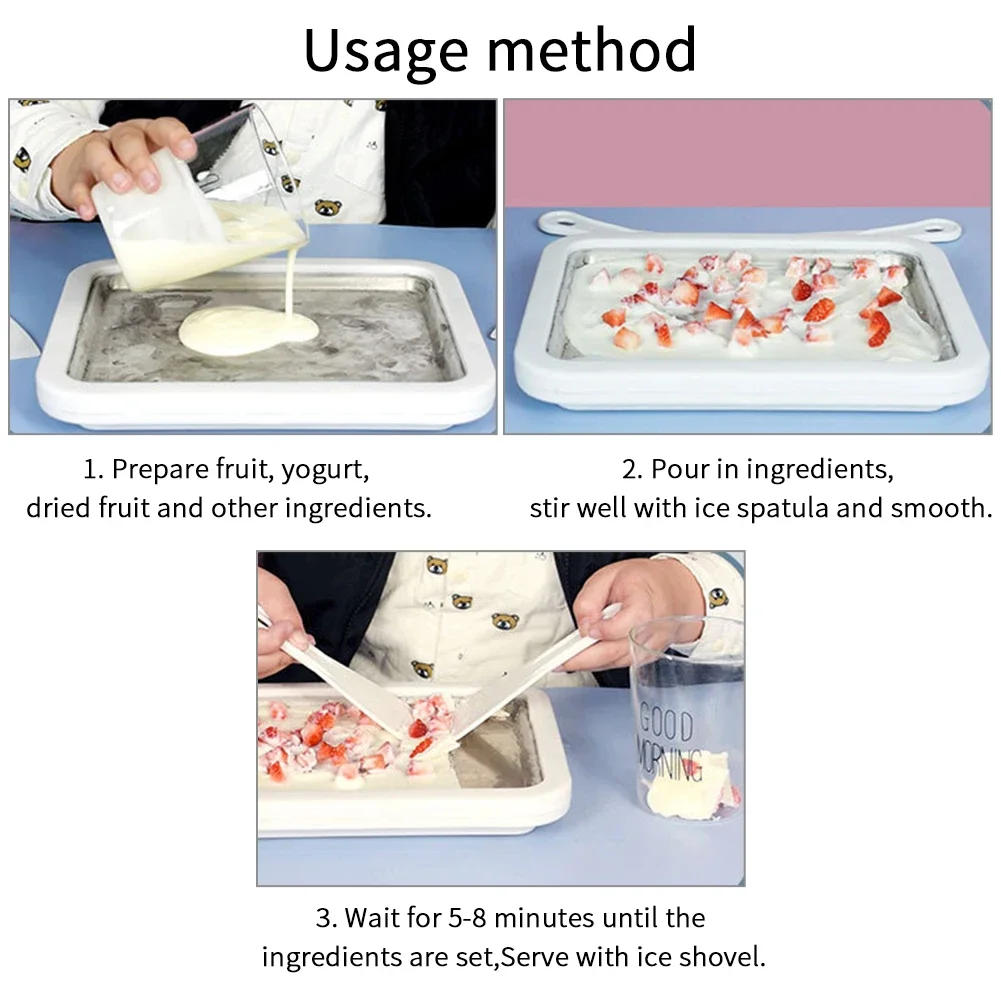 Usage method

1. Prepare fruit, yogurt, dried fruit and other ingredients.

2. Pour in ingredients, stir well with ice spatula and smooth.

GOOD MORNING

3. Wait for 5-8 minutes until the ingredients are set,Serve with ice shovel.