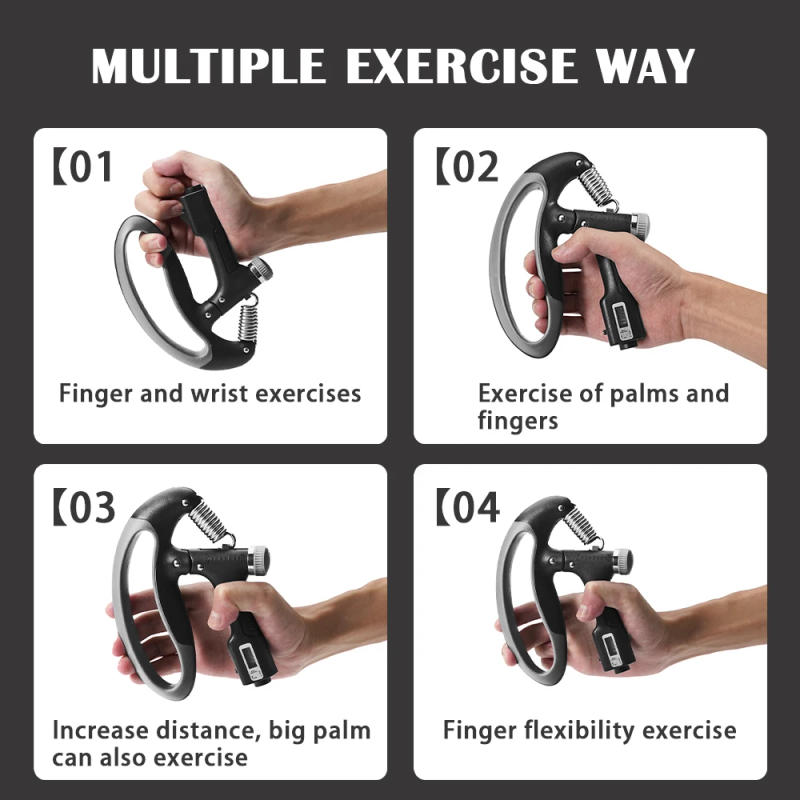 MULTIPLE EXERCISE WAY

【01

Finger and wrist exercises

【02

Exercise of palms and fingers

【03

Increase distance, big palm can also exercise

【04

Finger flexibility exercise