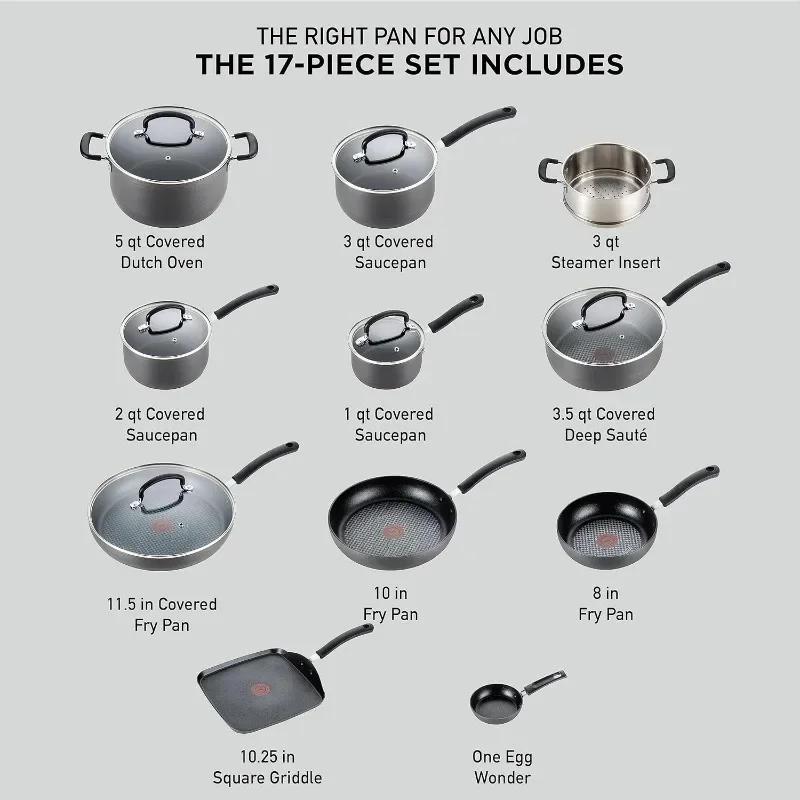 THE RIGHT PAN FOR ANY JOB
THE 17-PIECE SET INCLUDES

5 qt Covered
Dutch Oven

3 qt Covered
Saucepan

3 qt
Steamer Insert

2 qt Covered
Saucepan

1 qt Covered
Saucepan

3.5 qt Covered
Deep Sauté

11.5 in Covered
Fry Pan

10 in
Fry Pan

8 in
Fry Pan

10.25 in
Square Griddle

One Egg
Wonder