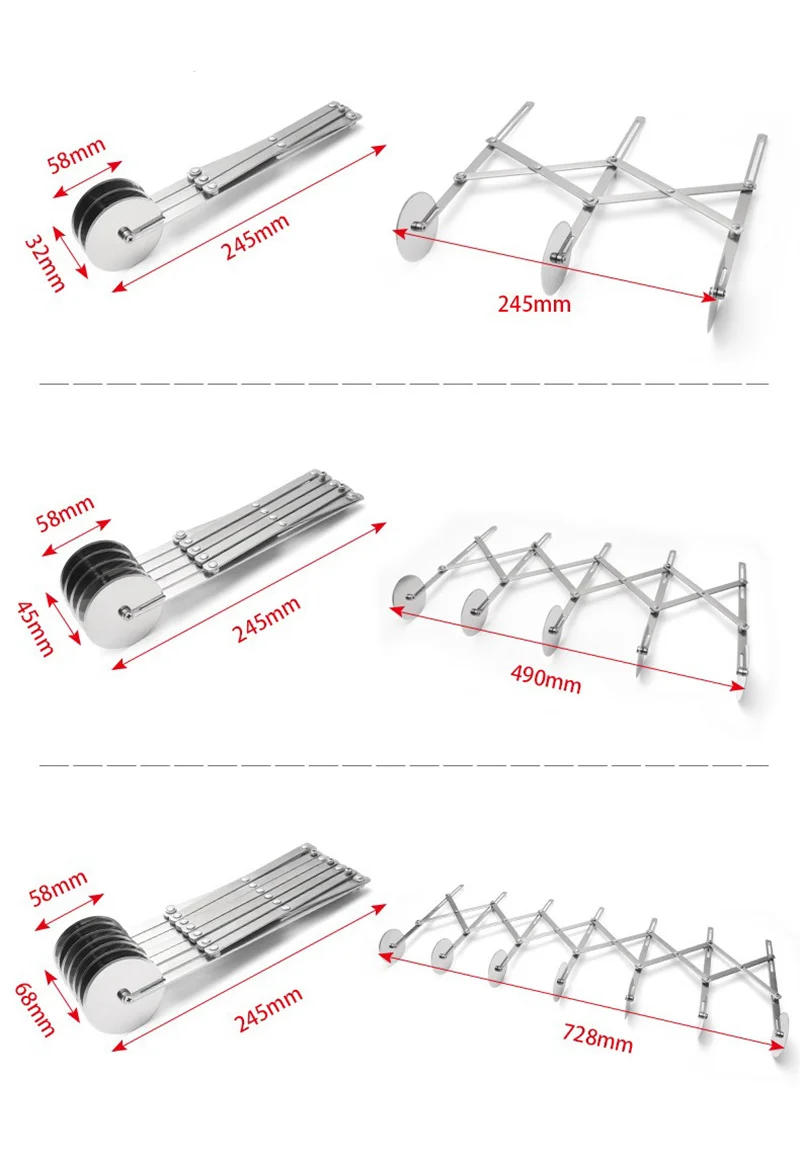 58mm
32mm
245mm
245mm

58mm
45mm
245mm
490mm

58mm
68mm
245mm
728mm