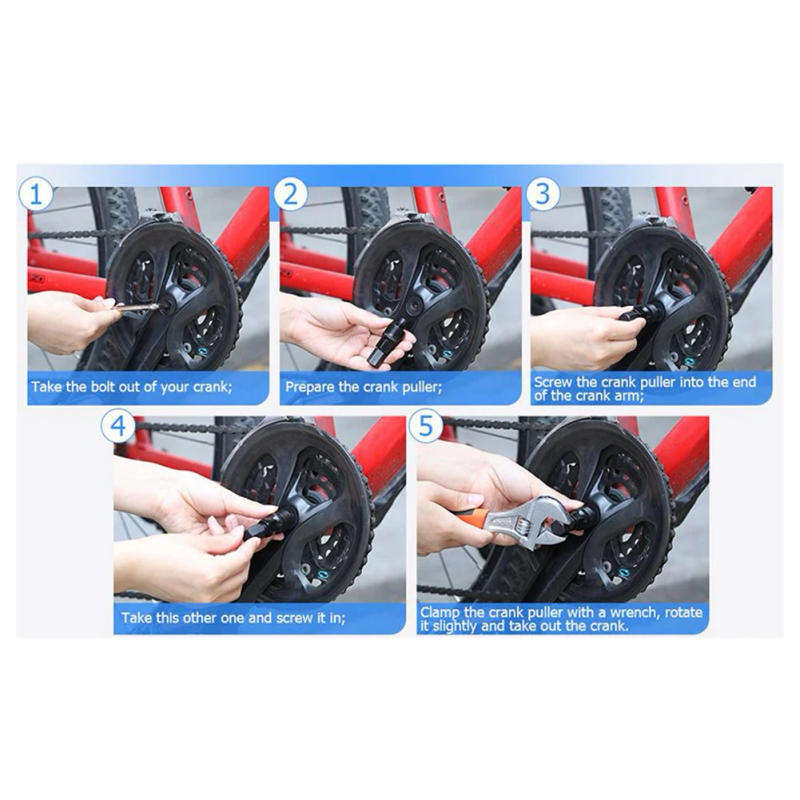 1
Take the bolt out of your crank;

2
Prepare the crank puller;

3
Screw the crank puller into the end of the crank arm;

4
Take this other one and screw it in;

5
Clamp the crank puller with a wrench, rotate it slightly and take out the crank.