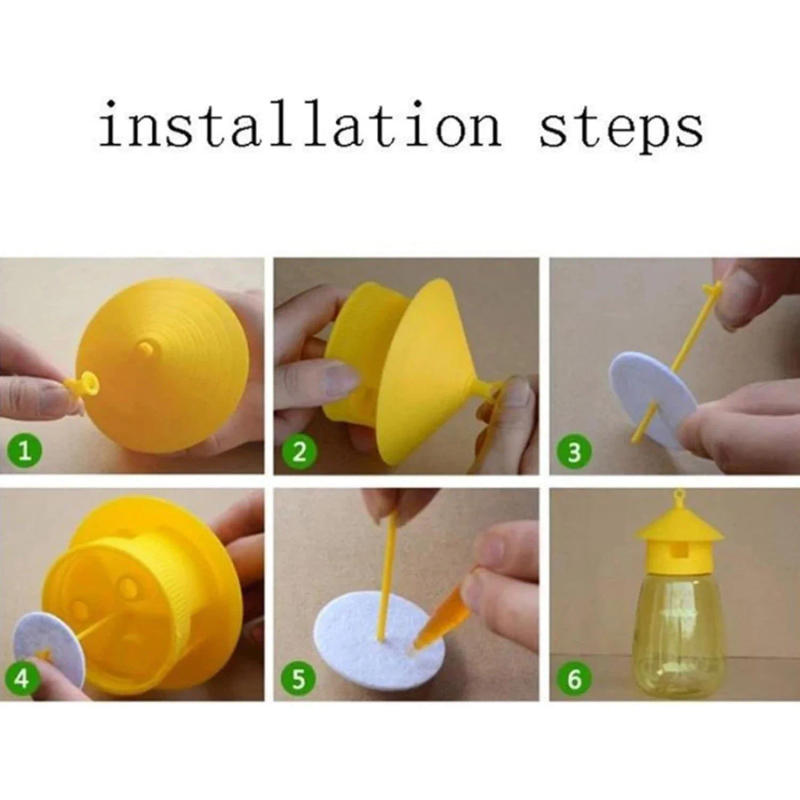 installation steps

1

2

3

4

5

6