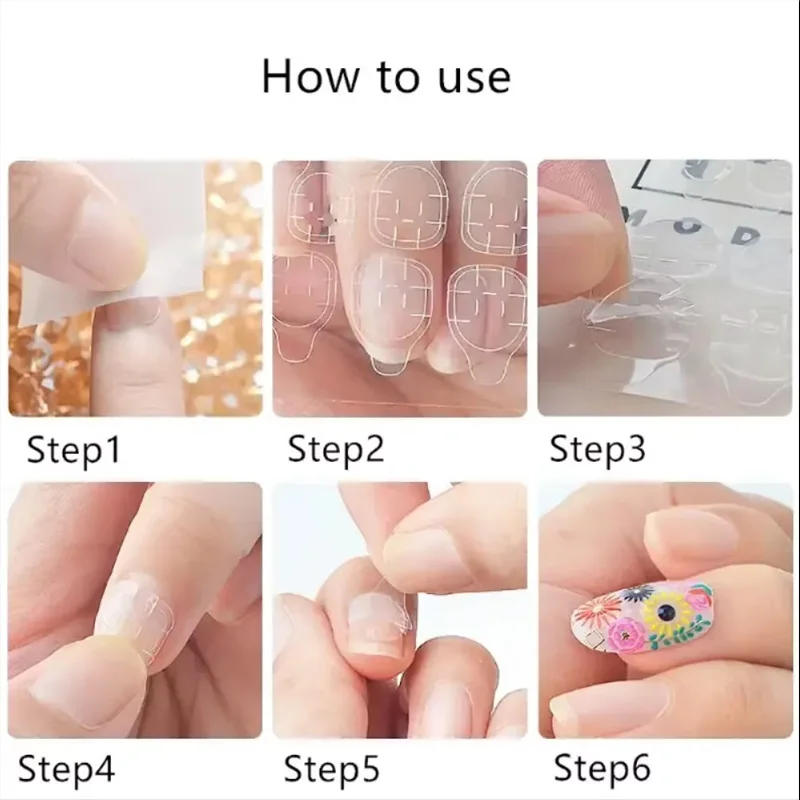 How to use

Step1

Step2

Step3

Step4

Step5

Step6