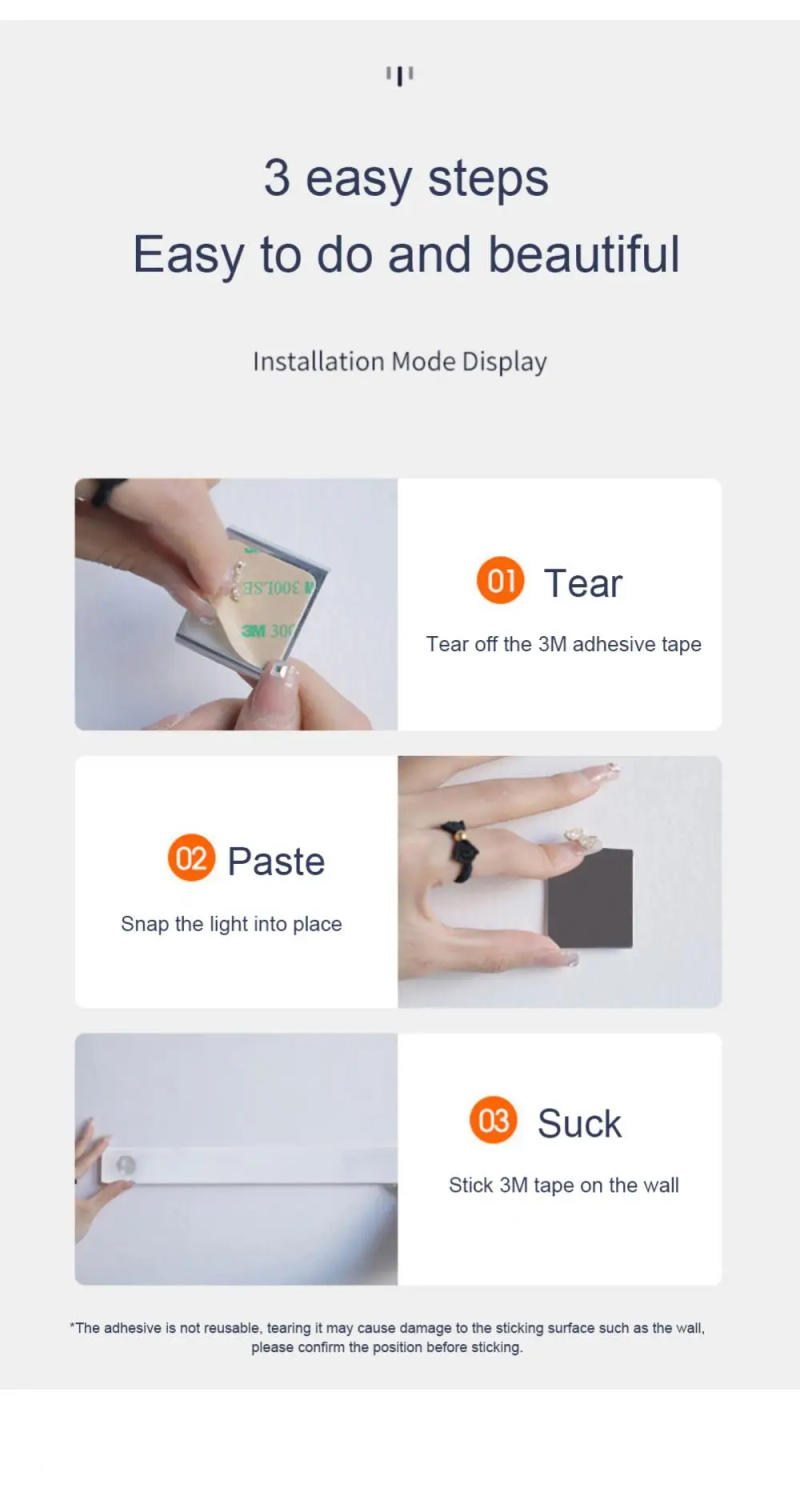 3 easy steps
Easy to do and beautiful

Installation Mode Display

3M 300LSE
3M 300

01 Tear
Tear off the 3M adhesive tape

02 Paste
Snap the light into place

03 Suck
Stick 3M tape on the wall

*The adhesive is not reusable, tearing it may cause damage to the sticking surface such as the wall, please confirm the position before sticking.