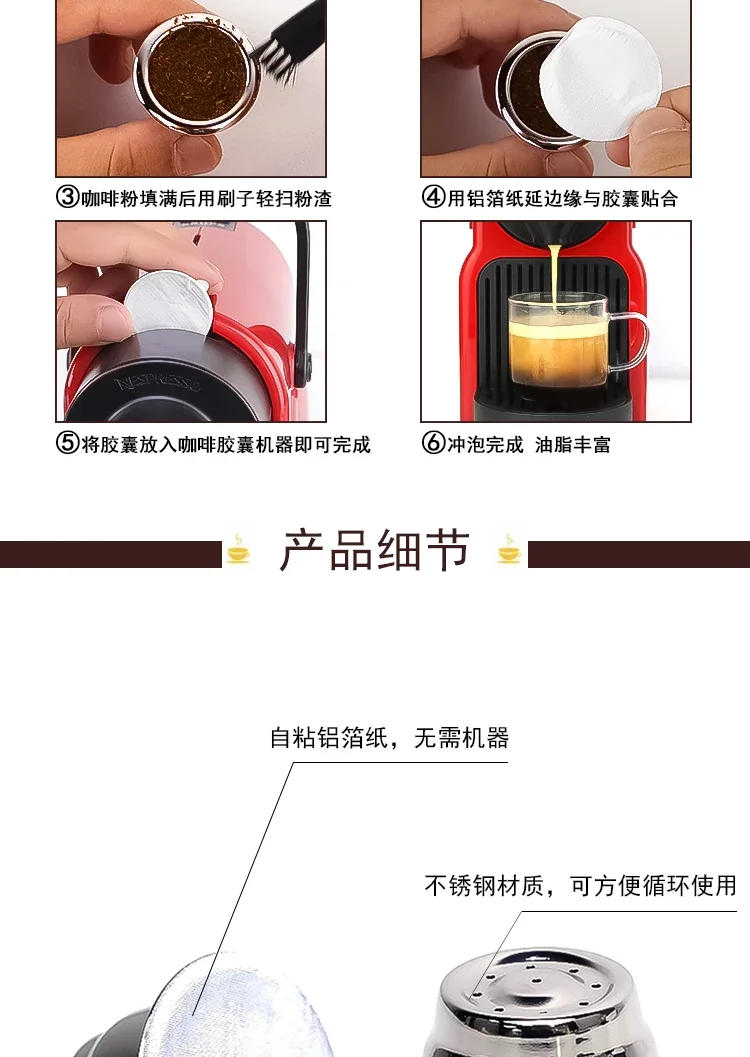 ③咖啡粉填满后用刷子轻扫粉渣

④用铝箔纸延边缘与胶囊贴合

NESPRESSO

⑤将胶囊放入咖啡胶囊机器即可完成

⑥冲泡完成 油脂丰富

产品细节

自粘铝箔纸，无需机器

不锈钢材质，可方便循环使用