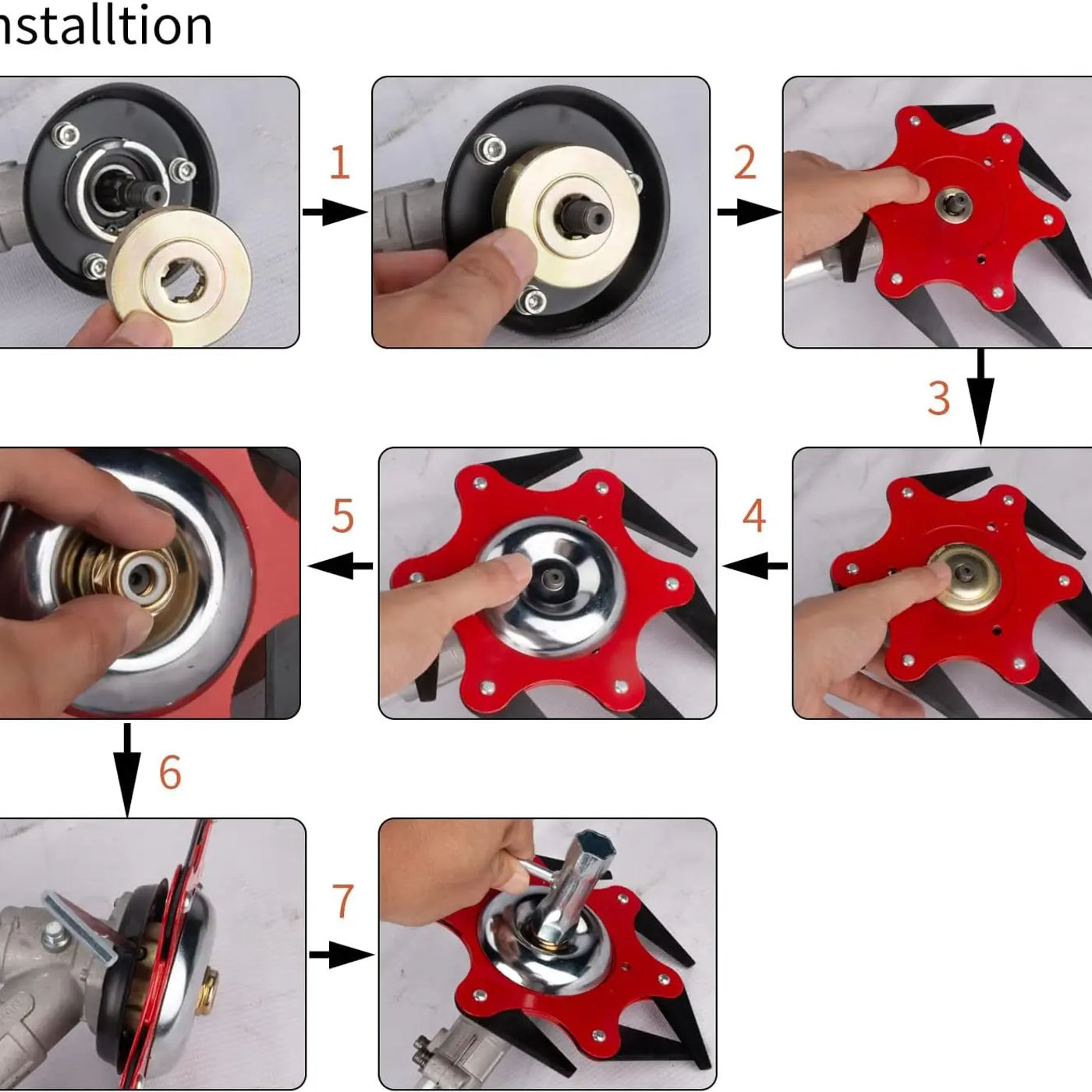 nstalltion

1

2

3

4

5

6

7