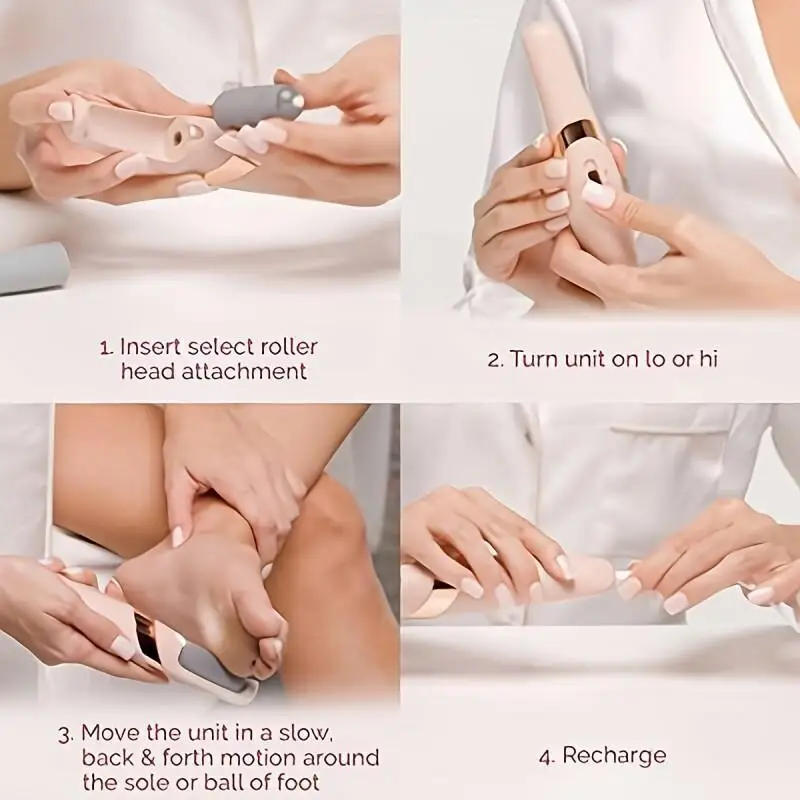 1. Insert select roller head attachment

2. Turn unit on lo or hi

3. Move the unit in a slow, back & forth motion around the sole or ball of foot

4. Recharge