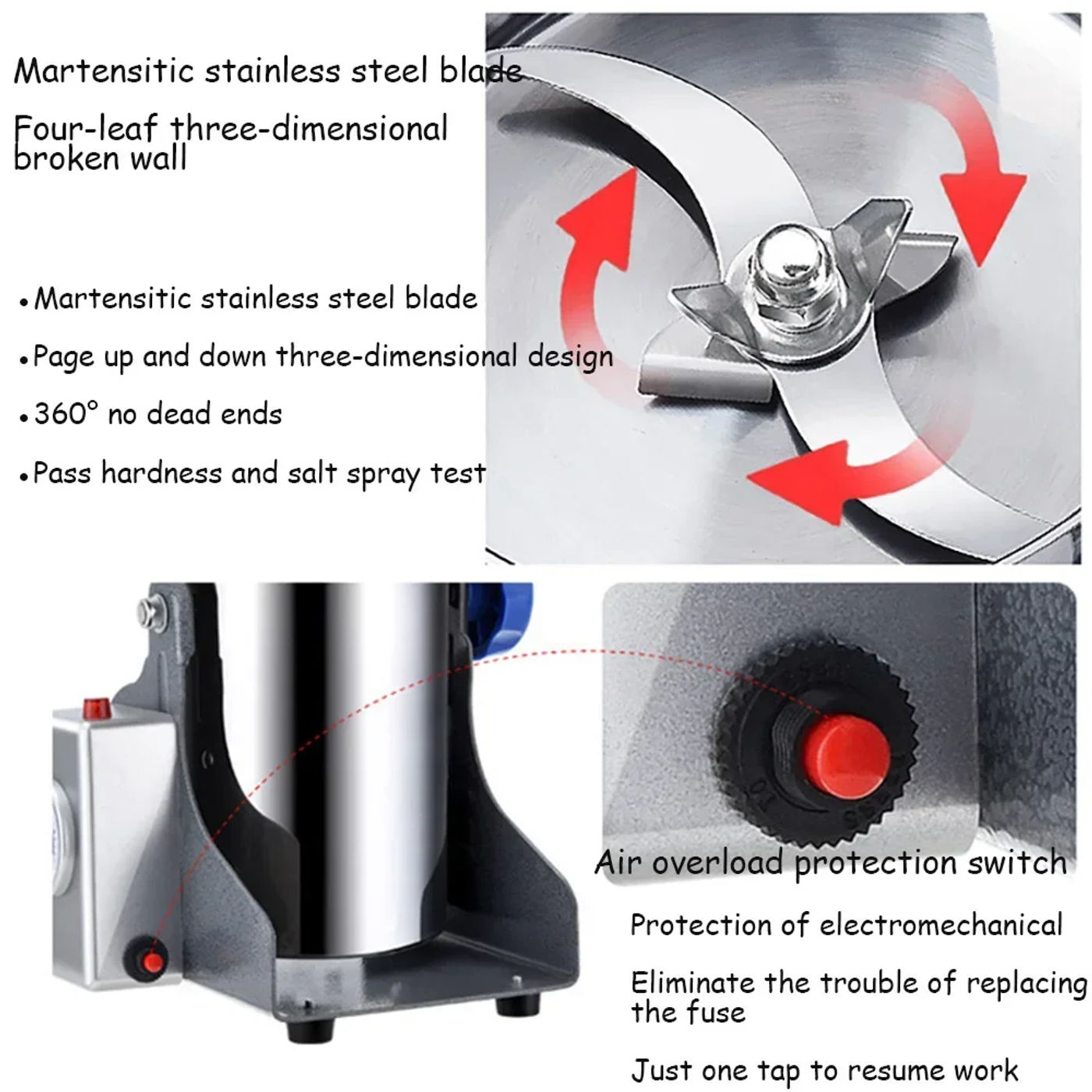 Martensitic stainless steel blade

Four-leaf three-dimensional broken wall

•Martensitic stainless steel blade

•Page up and down three-dimensional design

•360° no dead ends

•Pass hardness and salt spray test

Air overload protection switch

Protection of electromechanical

Eliminate the trouble of replacing the fuse

Just one tap to resume work