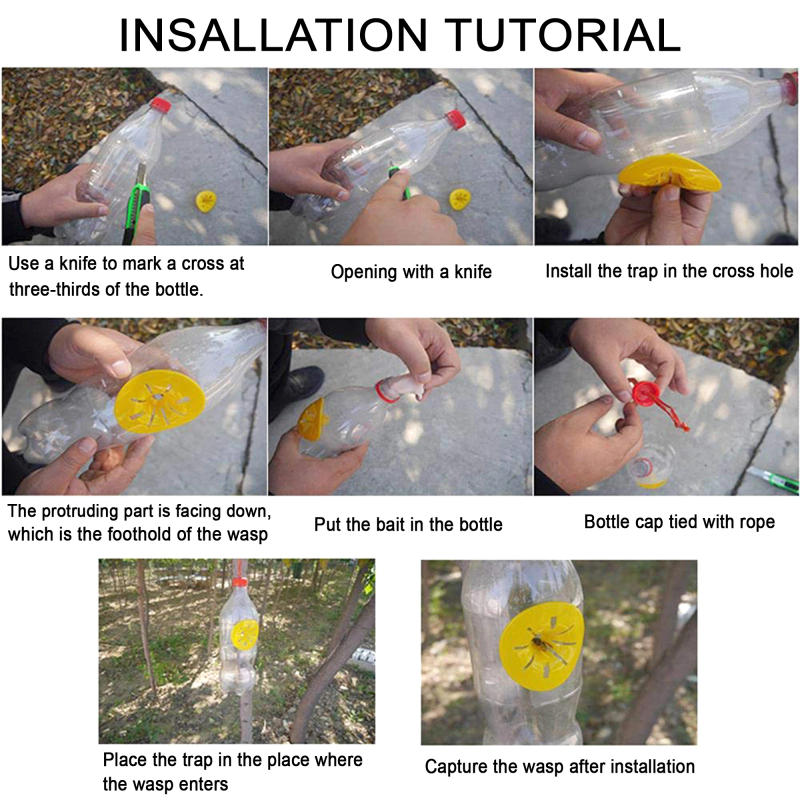 INSALLATION TUTORIAL

Use a knife to mark a cross at three-thirds of the bottle.

Opening with a knife

Install the trap in the cross hole

The protruding part is facing down, which is the foothold of the wasp

Put the bait in the bottle

Bottle cap tied with rope

Place the trap in the place where the wasp enters

Capture the wasp after installation