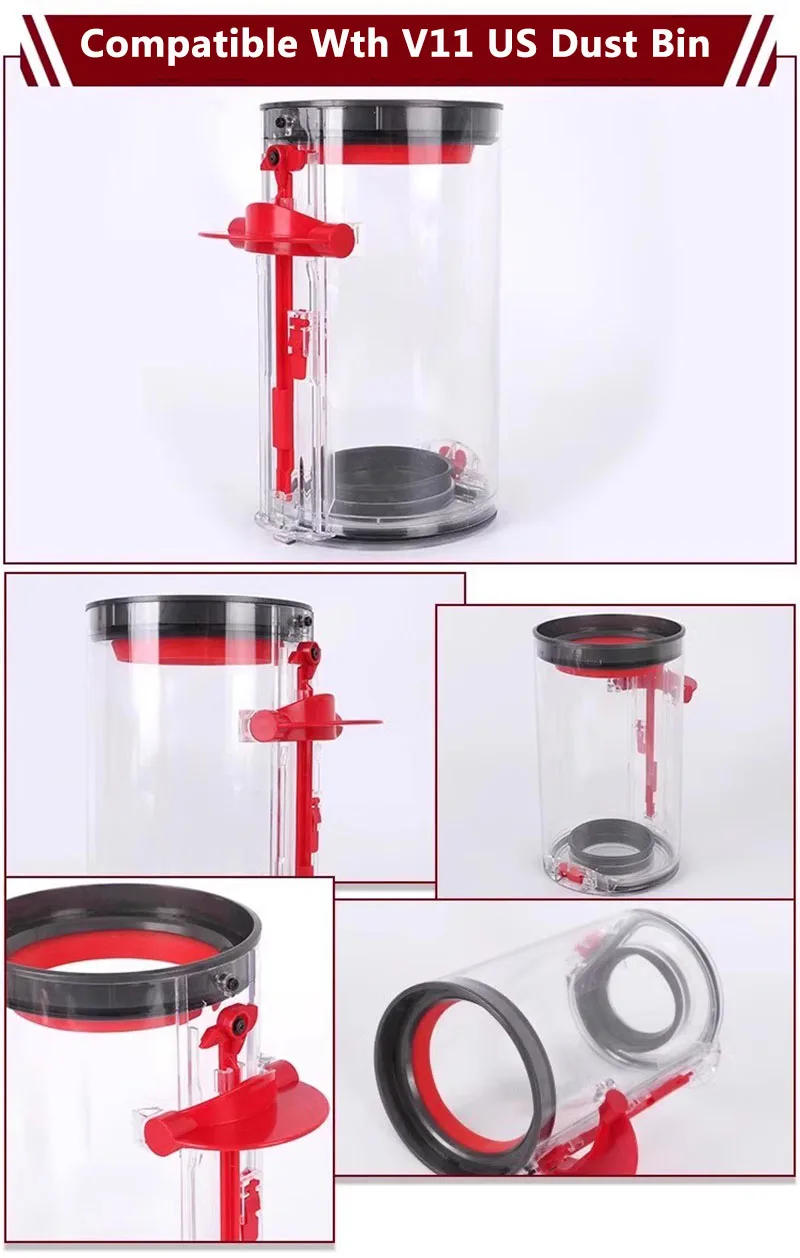 Compatible Wth V11 US Dust Bin