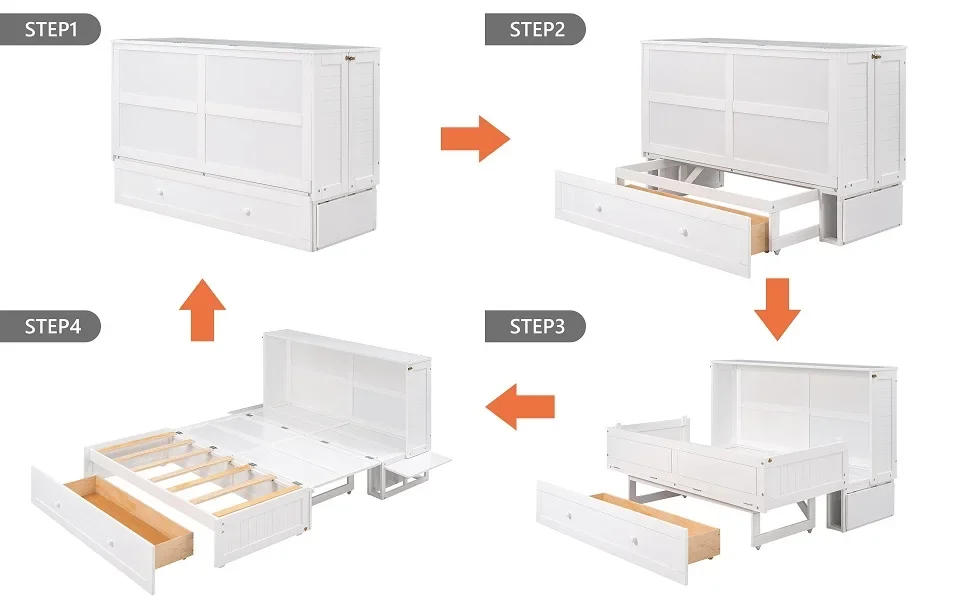 STEP1

STEP2

STEP4

STEP3