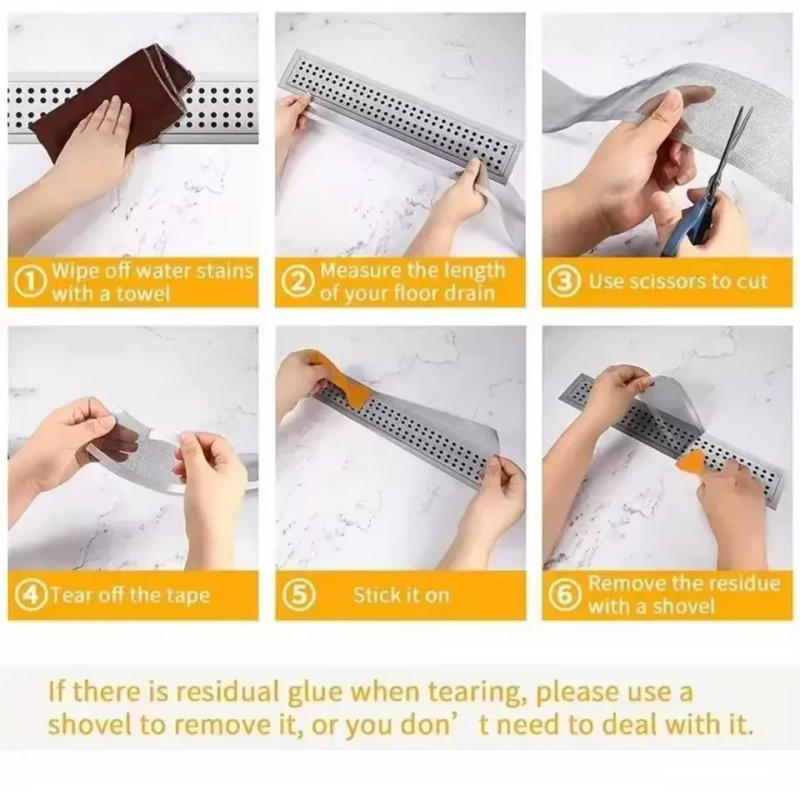 ① Wipe off water stains with a towel

② Measure the length of your floor drain

③ Use scissors to cut

④ Tear off the tape

⑤ Stick it on

⑥ Remove the residue with a shovel

If there is residual glue when tearing, please use a shovel to remove it, or you don’ t need to deal with it.