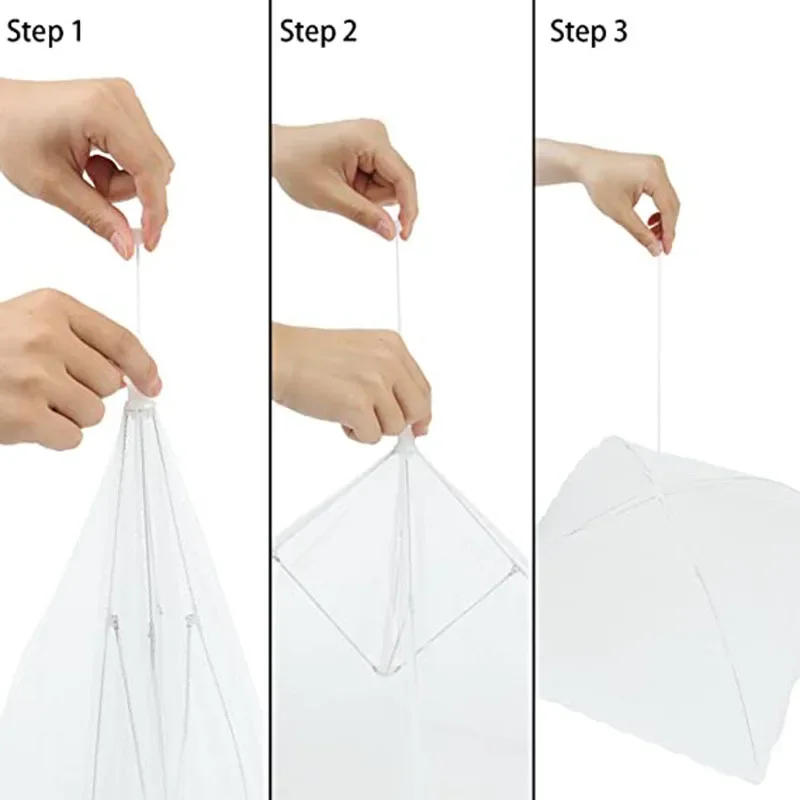 Step 1

Step 2

Step 3