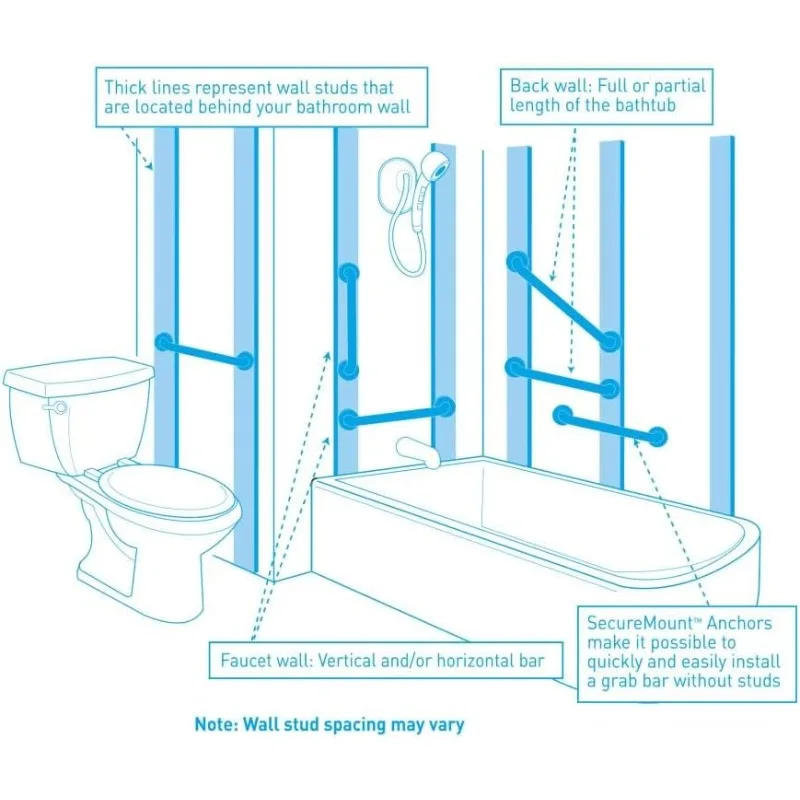 Thick lines represent wall studs that are located behind your bathroom wall

Back wall: Full or partial length of the bathtub

Faucet wall: Vertical and/or horizontal bar

SecureMount™ Anchors make it possible to quickly and easily install a grab bar without studs

Note: Wall stud spacing may vary