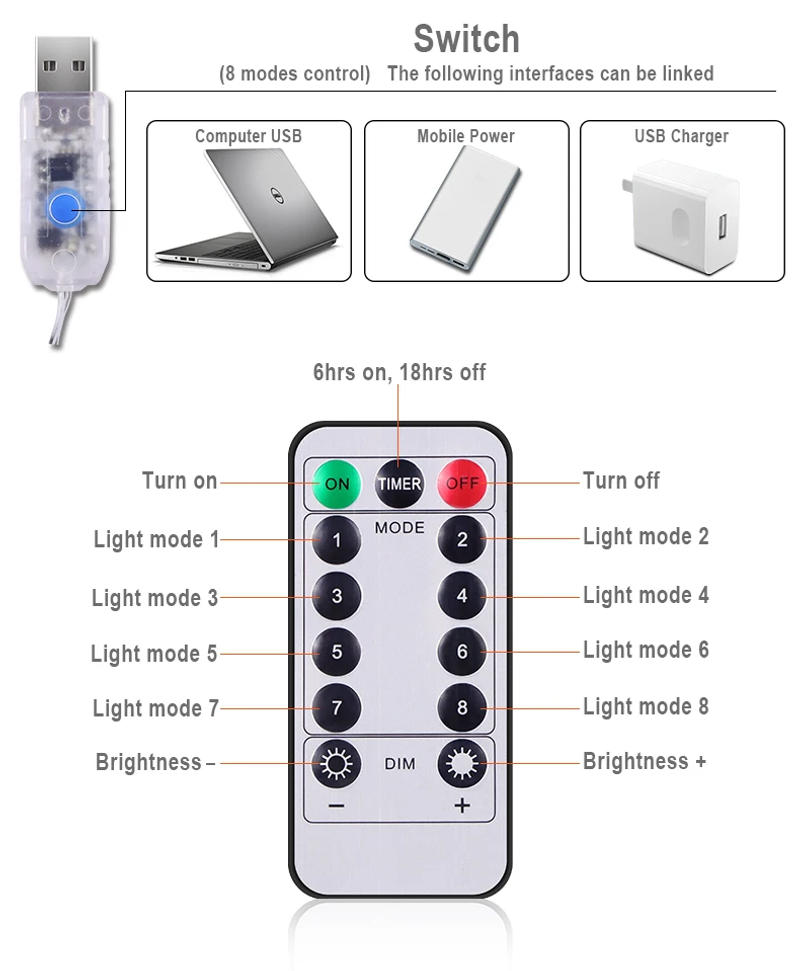 Switch

(8 modes control) The following interfaces can be linked

Computer USB

Mobile Power

USB Charger

6hrs on, 18hrs off

Turn on

ON

TIMER

OFF

Turn off

MODE

Light mode 1

1

2

Light mode 2

Light mode 3

3

4

Light mode 4

Light mode 5

5

6

Light mode 6

Light mode 7

7

8

Light mode 8

Brightness –

DIM

Brightness +

–

+