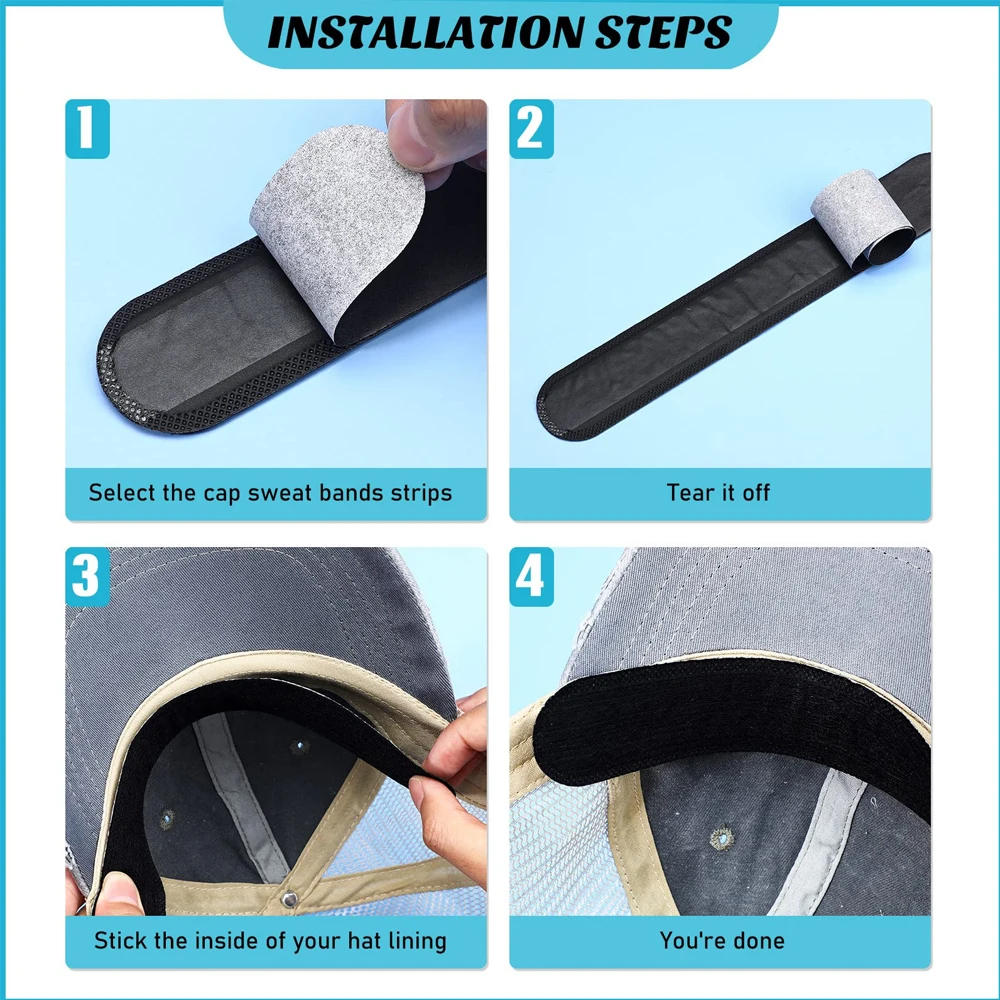 INSTALLATION STEPS

1

Select the cap sweat bands strips

2

Tear it off

3

Stick the inside of your hat lining

4

You're done